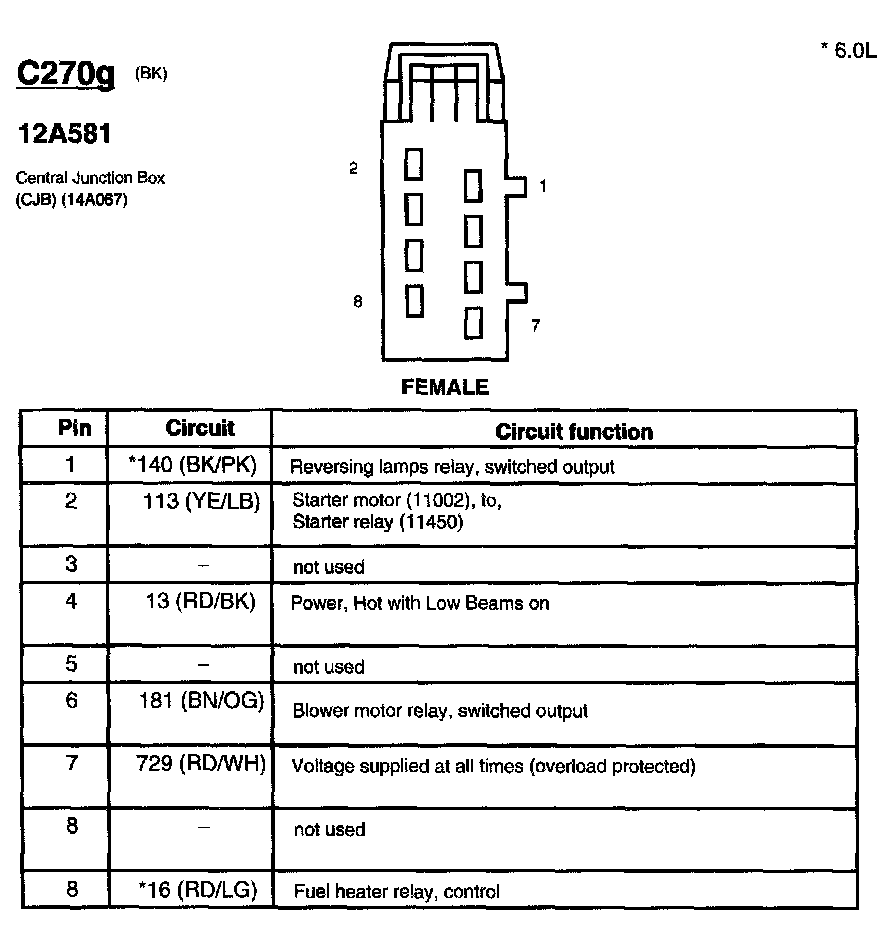 C270g (BK)

12A581

Central Junction Box (CJB) (14A067)

* 6.0L

2

1

8

7

FEMALE

| Pin | Circuit | Circuit function |
|---|---|---|
| 1 | *140 (BK/PK) | Reversing lamps relay, switched output |
| 2 | 113 (YE/LB) | Starter motor (11002), to, Starter relay (11450) |
| 3 | – | not used |
| 4 | 13 (RD/BK) | Power, Hot with Low Beams on |
| 5 | – | not used |
| 6 | 181 (BN/OG) | Blower motor relay, switched output |
| 7 | 729 (RD/WH) | Voltage supplied at all times (overload protected) |
| 8 | – | not used |
| 8 | *16 (RD/LG) | Fuel heater relay, control |