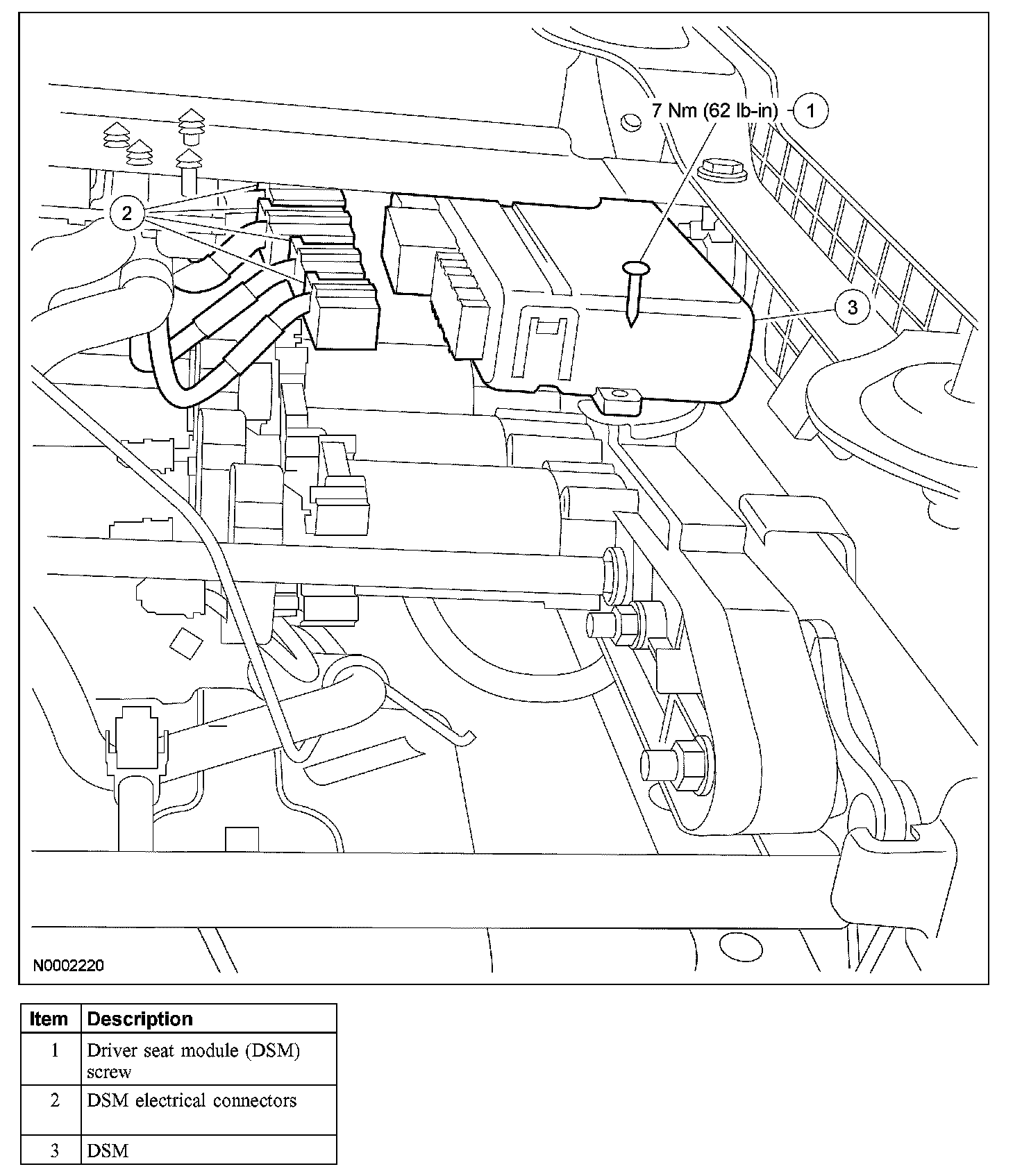 7 Nm (62 lb-in)
1
2
3
N0002220

| Item | Description |
|---|---|
| 1 | Driver seat module (DSM) screw |
| 2 | DSM electrical connectors |
| 3 | DSM |