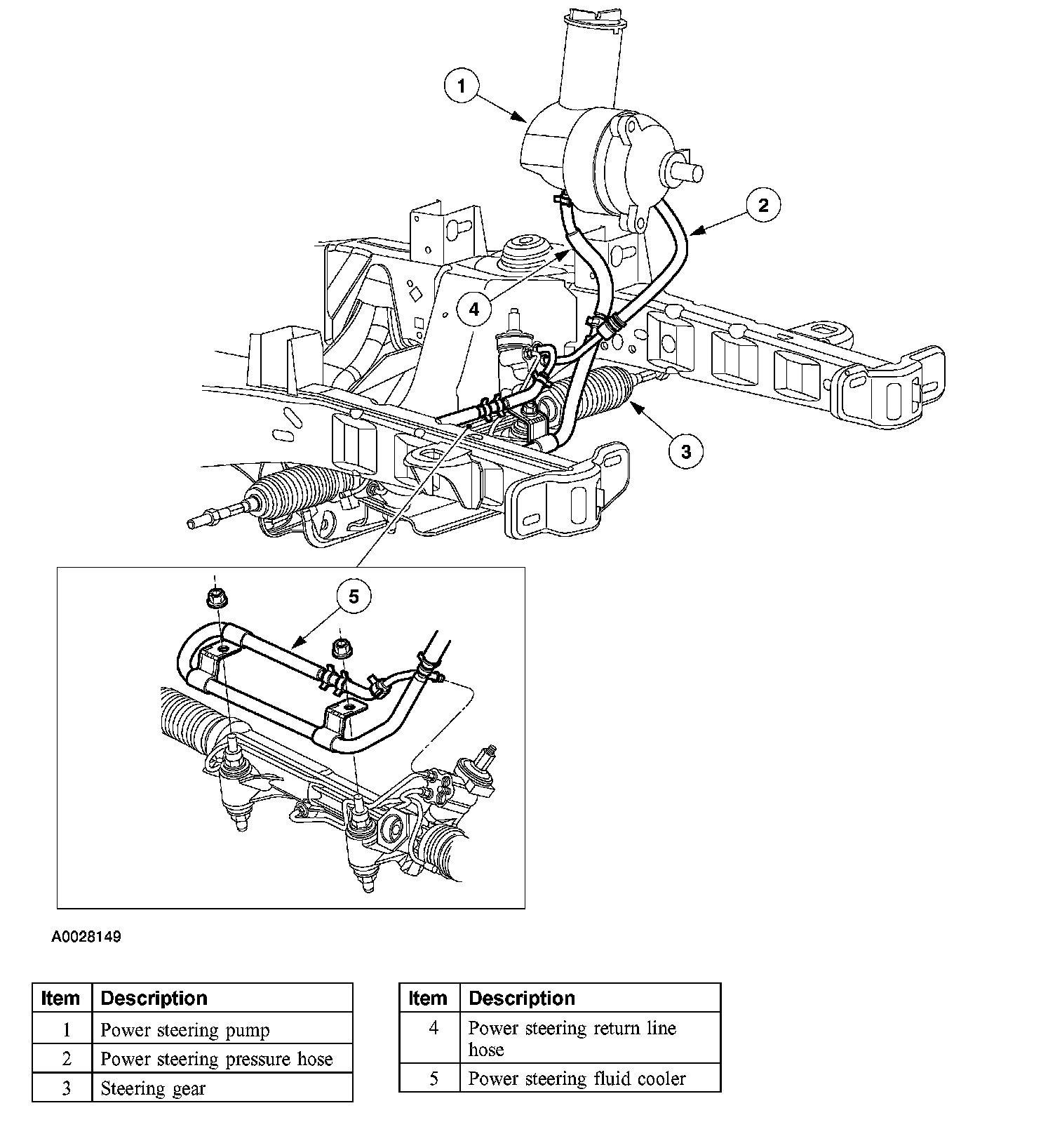 1

2

4

3

5

A0028149

| Item | Description |
|---|---|
| 1 | Power steering pump |
| 2 | Power steering pressure hose |
| 3 | Steering gear |

| Item | Description |
|---|---|
| 4 | Power steering return line hose |
| 5 | Power steering fluid cooler |