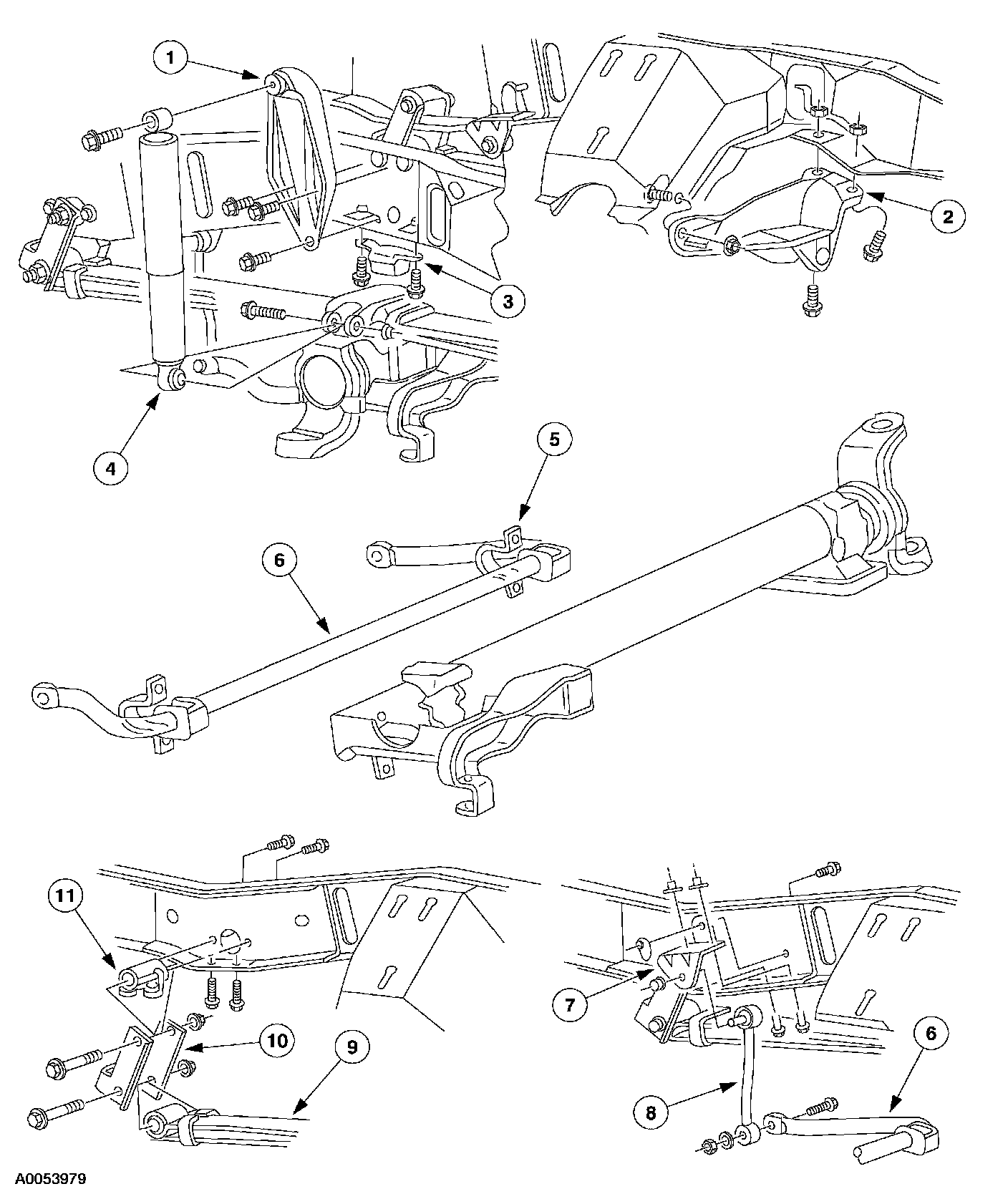 1
2
3
4
5
6
11
10
9
7
8
6
A0053979