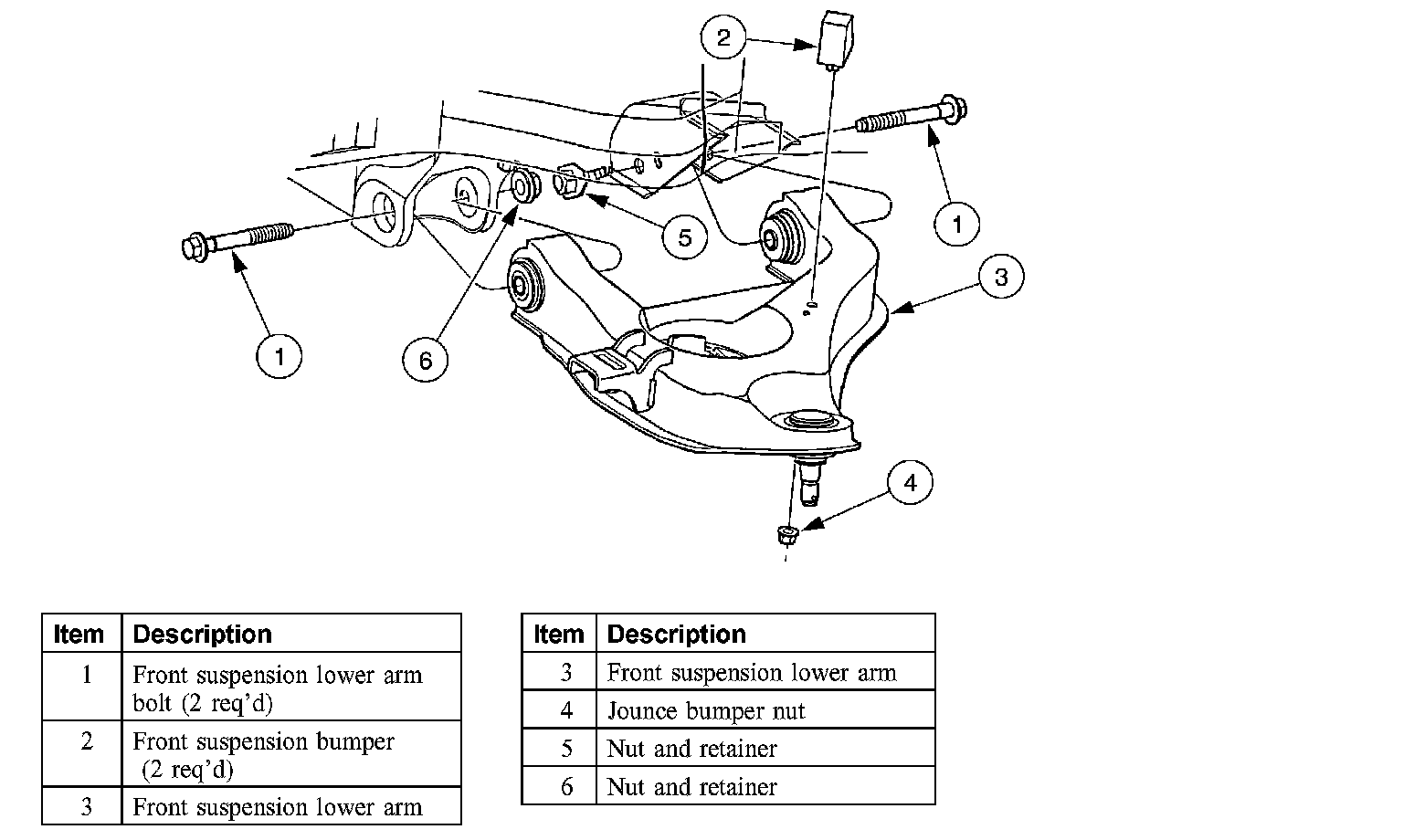 2

1

5

3

1

6

4

| Item | Description |
|---|---|
| 1 | Front suspension lower arm bolt (2 req'd) |
| 2 | Front suspension bumper (2 req'd) |
| 3 | Front suspension lower arm |

| Item | Description |
|---|---|
| 3 | Front suspension lower arm |
| 4 | Jounce bumper nut |
| 5 | Nut and retainer |
| 6 | Nut and retainer |