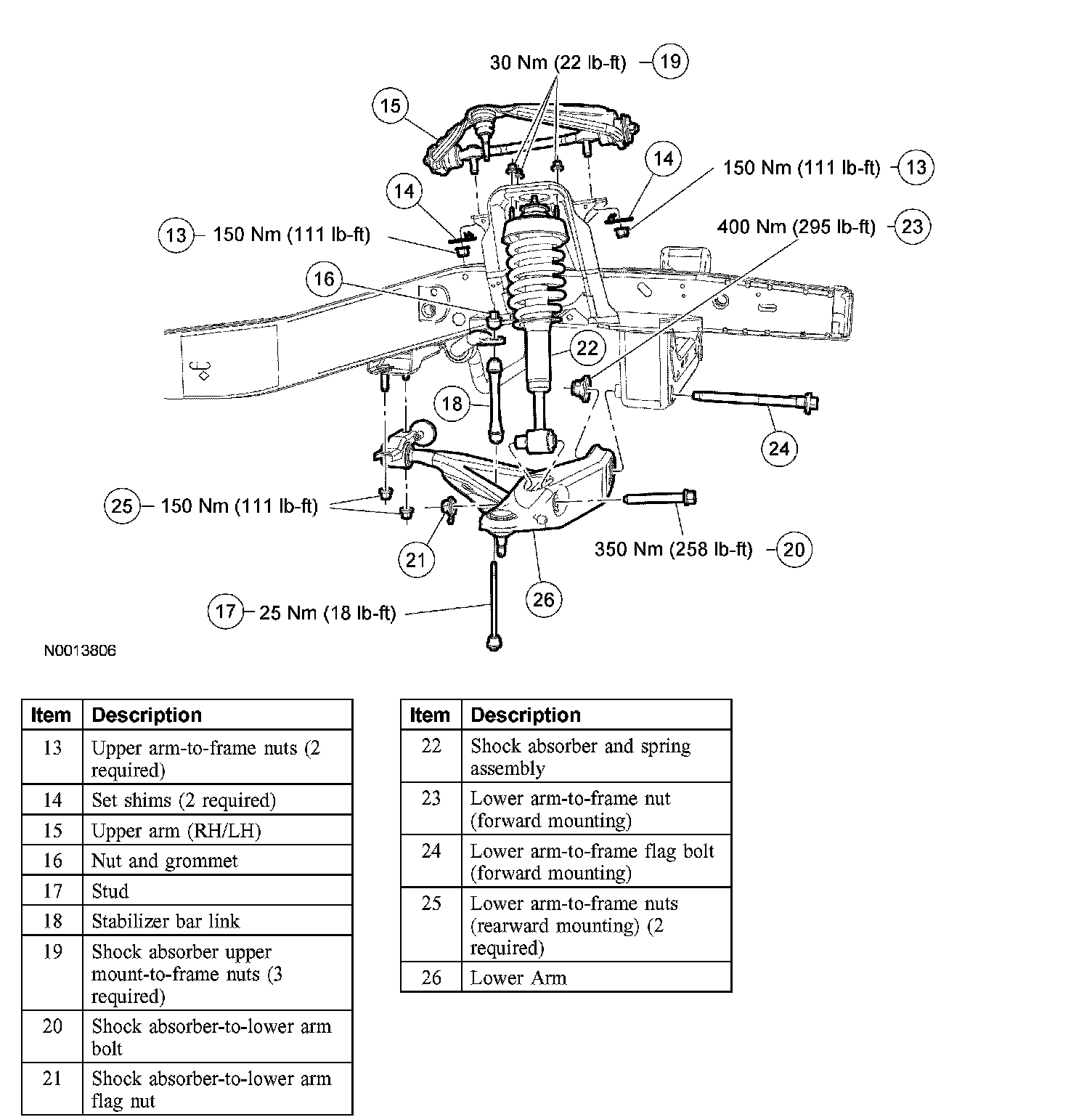 30 Nm (22 lb-ft) 19

15

14

150 Nm (111 lb-ft) 13

14

13 150 Nm (111 lb-ft)

400 Nm (295 lb-ft) 23

16

22

18

24

25 150 Nm (111 lb-ft)

21

350 Nm (258 lb-ft) 20

26

17 25 Nm (18 lb-ft)

N0013806

| Item | Description |
|---|---|
| 13 | Upper arm-to-frame nuts (2 required) |
| 14 | Set shims (2 required) |
| 15 | Upper arm (RH/LH) |
| 16 | Nut and grommet |
| 17 | Stud |
| 18 | Stabilizer bar link |
| 19 | Shock absorber upper mount-to-frame nuts (3 required) |
| 20 | Shock absorber-to-lower arm bolt |
| 21 | Shock absorber-to-lower arm flag nut |

| Item | Description |
|---|---|
| 22 | Shock absorber and spring assembly |
| 23 | Lower arm-to-frame nut (forward mounting) |
| 24 | Lower arm-to-frame flag bolt (forward mounting) |
| 25 | Lower arm-to-frame nuts (rearward mounting) (2 required) |
| 26 | Lower Arm |