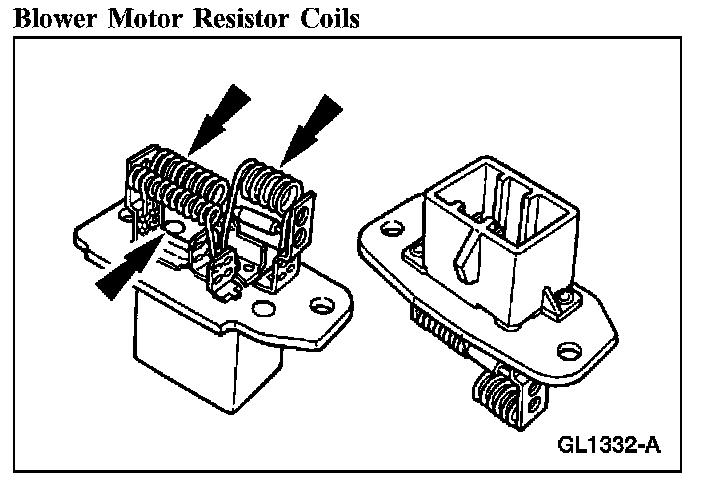 Blower Motor Resistor Coils

GL1332-A