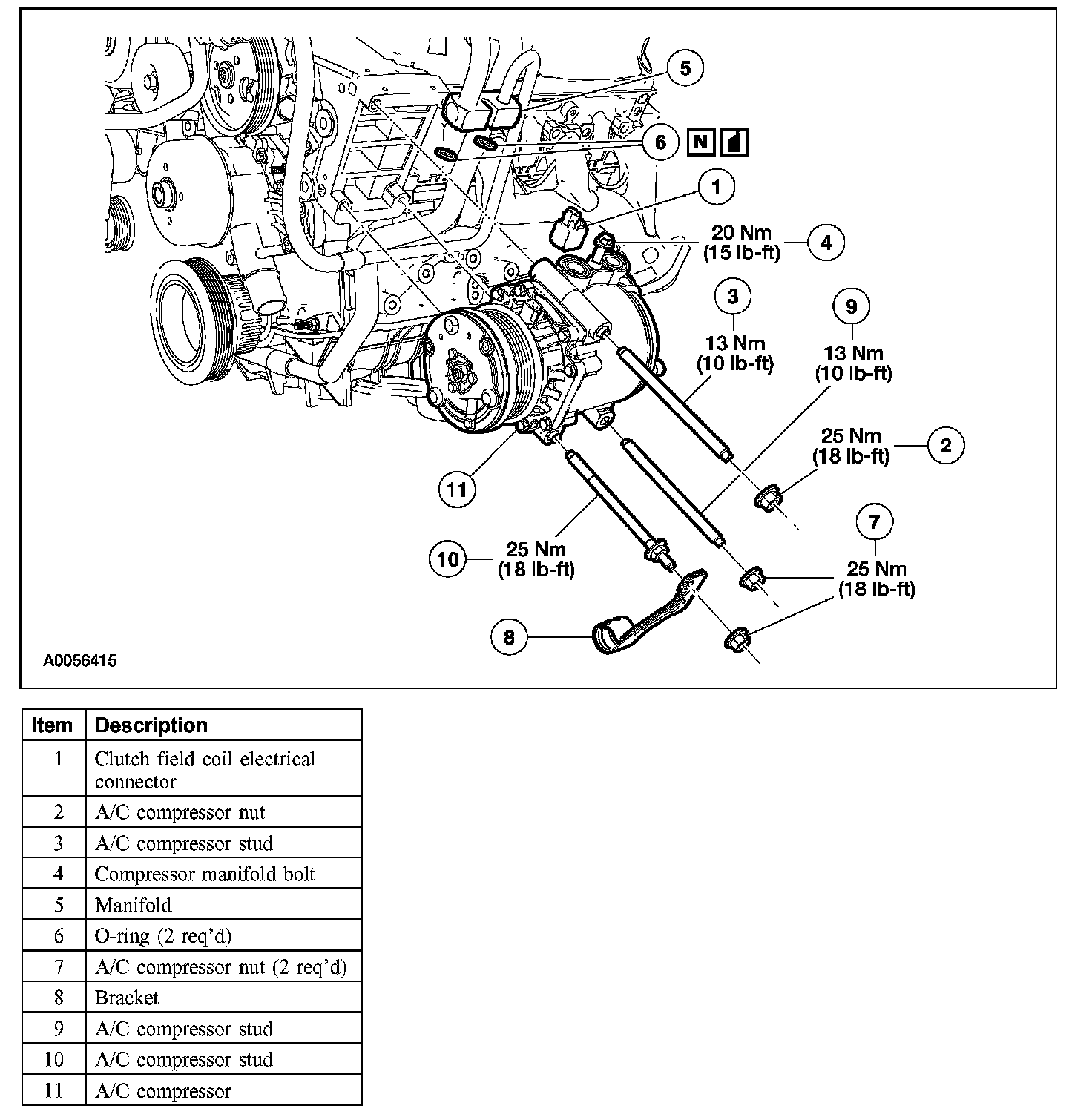 5

6 N

1

20 Nm
(15 lb-ft) 4

3
13 Nm
(10 lb-ft)

9
13 Nm
(10 lb-ft)

25 Nm
(18 lb-ft) 2

11

7
25 Nm
(18 lb-ft)

10 25 Nm
(18 lb-ft)

8

A0056415

| Item | Description |
|---|---|
| 1 | Clutch field coil electrical connector |
| 2 | A/C compressor nut |
| 3 | A/C compressor stud |
| 4 | Compressor manifold bolt |
| 5 | Manifold |
| 6 | O-ring (2 req'd) |
| 7 | A/C compressor nut (2 req'd) |
| 8 | Bracket |
| 9 | A/C compressor stud |
| 10 | A/C compressor stud |
| 11 | A/C compressor |