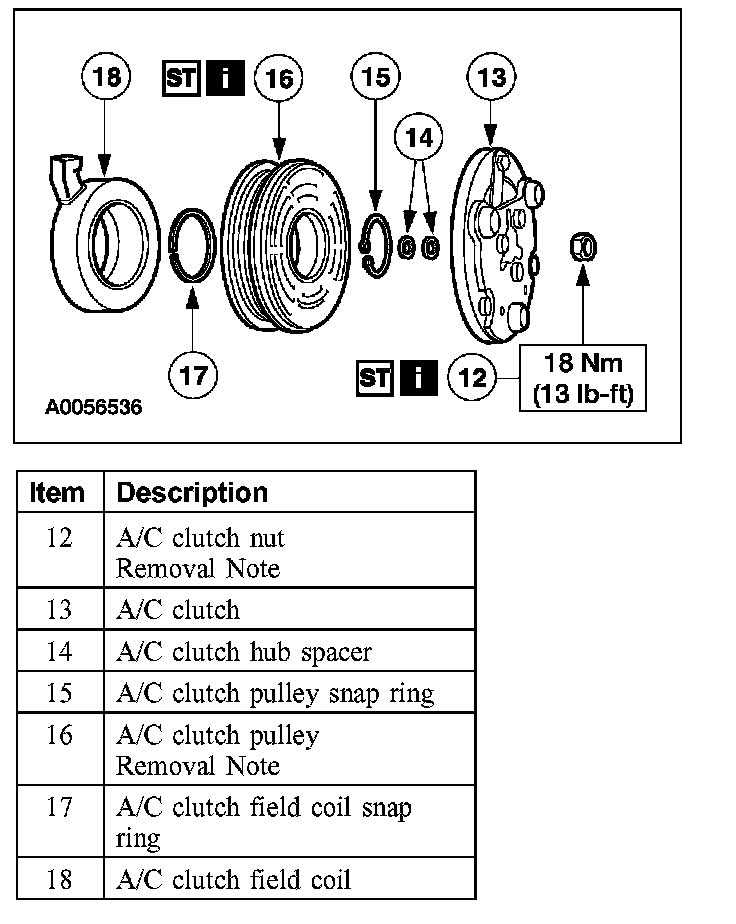 18

ST i 16

15

14

13

17

ST i 12

18 Nm (13 lb-ft)

A0056536

| Item | Description |
|---|---|
| 12 | A/C clutch nut Removal Note |
| 13 | A/C clutch |
| 14 | A/C clutch hub spacer |
| 15 | A/C clutch pulley snap ring |
| 16 | A/C clutch pulley Removal Note |
| 17 | A/C clutch field coil snap ring |
| 18 | A/C clutch field coil |