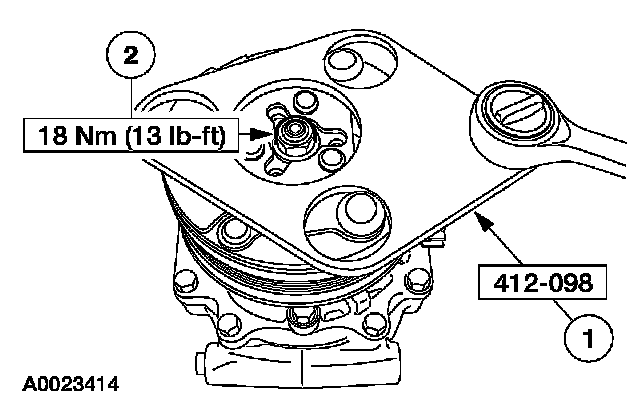 2

18 Nm (13 lb-ft)

412-098

1

A0023414