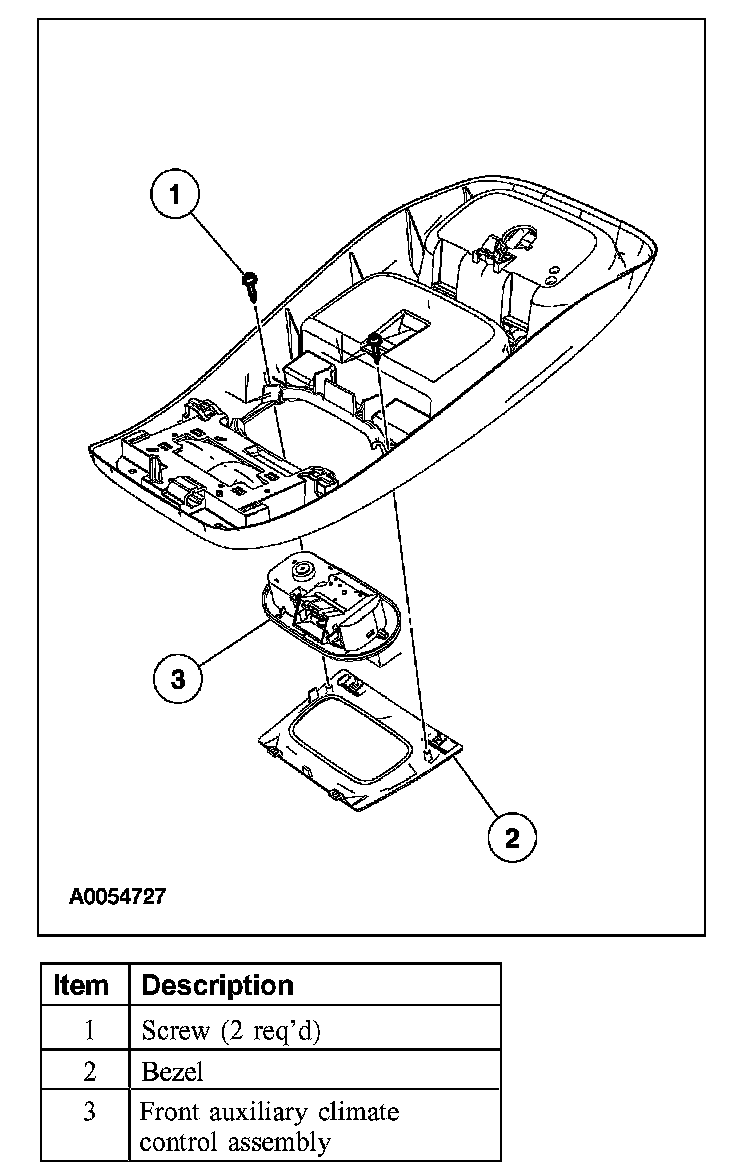 1

3

2

A0054727

| Item | Description |
|---|---|
| 1 | Screw (2 req'd) |
| 2 | Bezel |
| 3 | Front auxiliary climate control assembly |