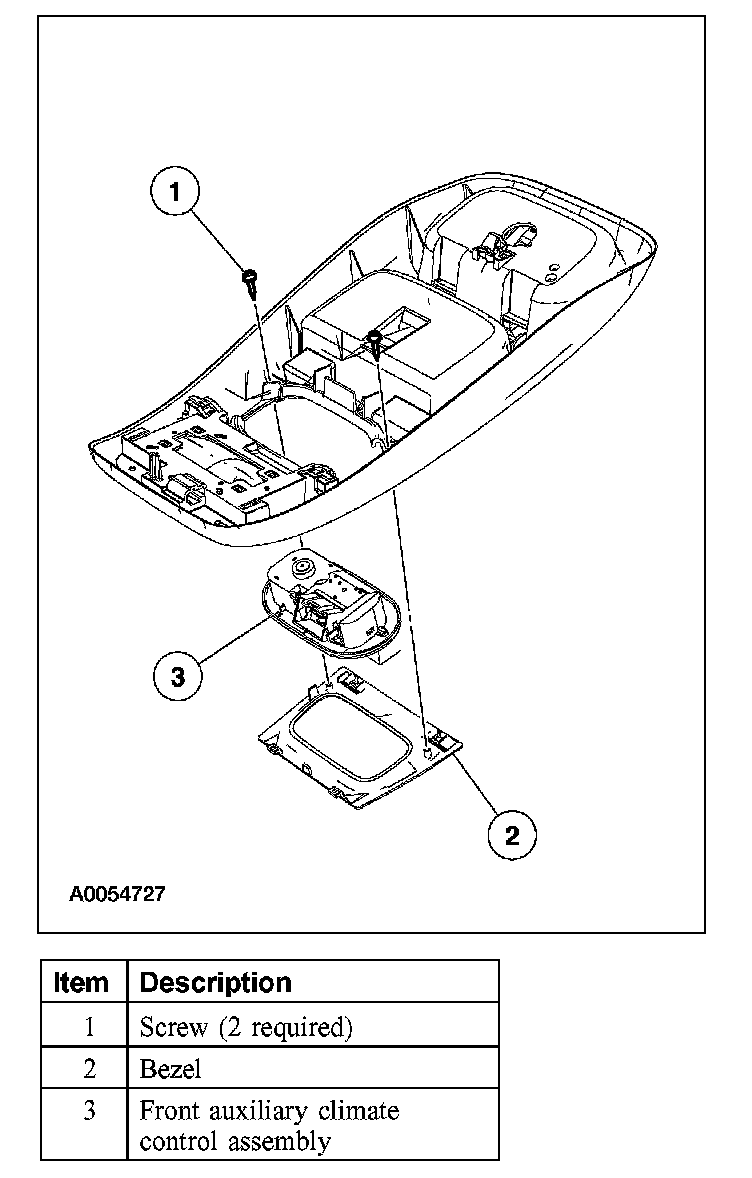 1

3

2

A0054727

| Item | Description |
|---|---|
| 1 | Screw (2 required) |
| 2 | Bezel |
| 3 | Front auxiliary climate control assembly |