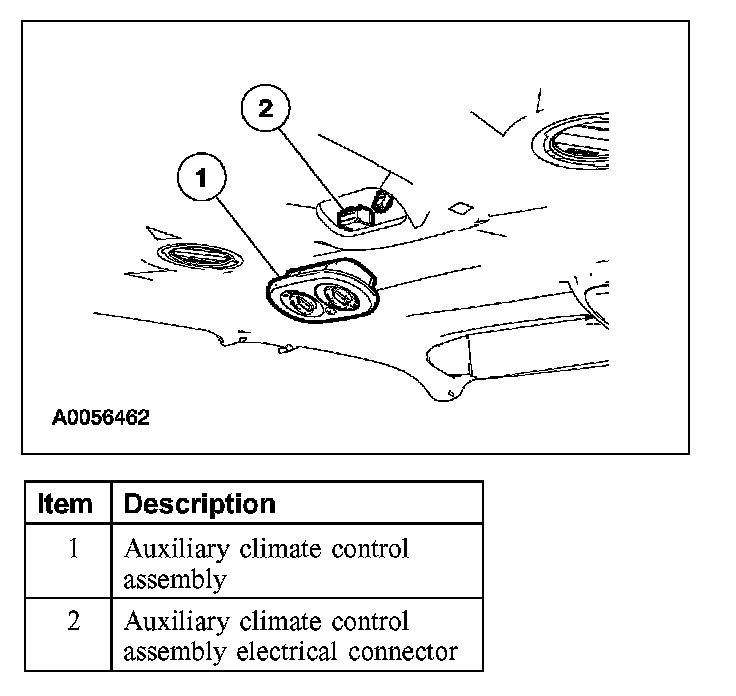 2

1

A0056462

| Item | Description |
|---|---|
| 1 | Auxiliary climate control assembly |
| 2 | Auxiliary climate control assembly electrical connector |