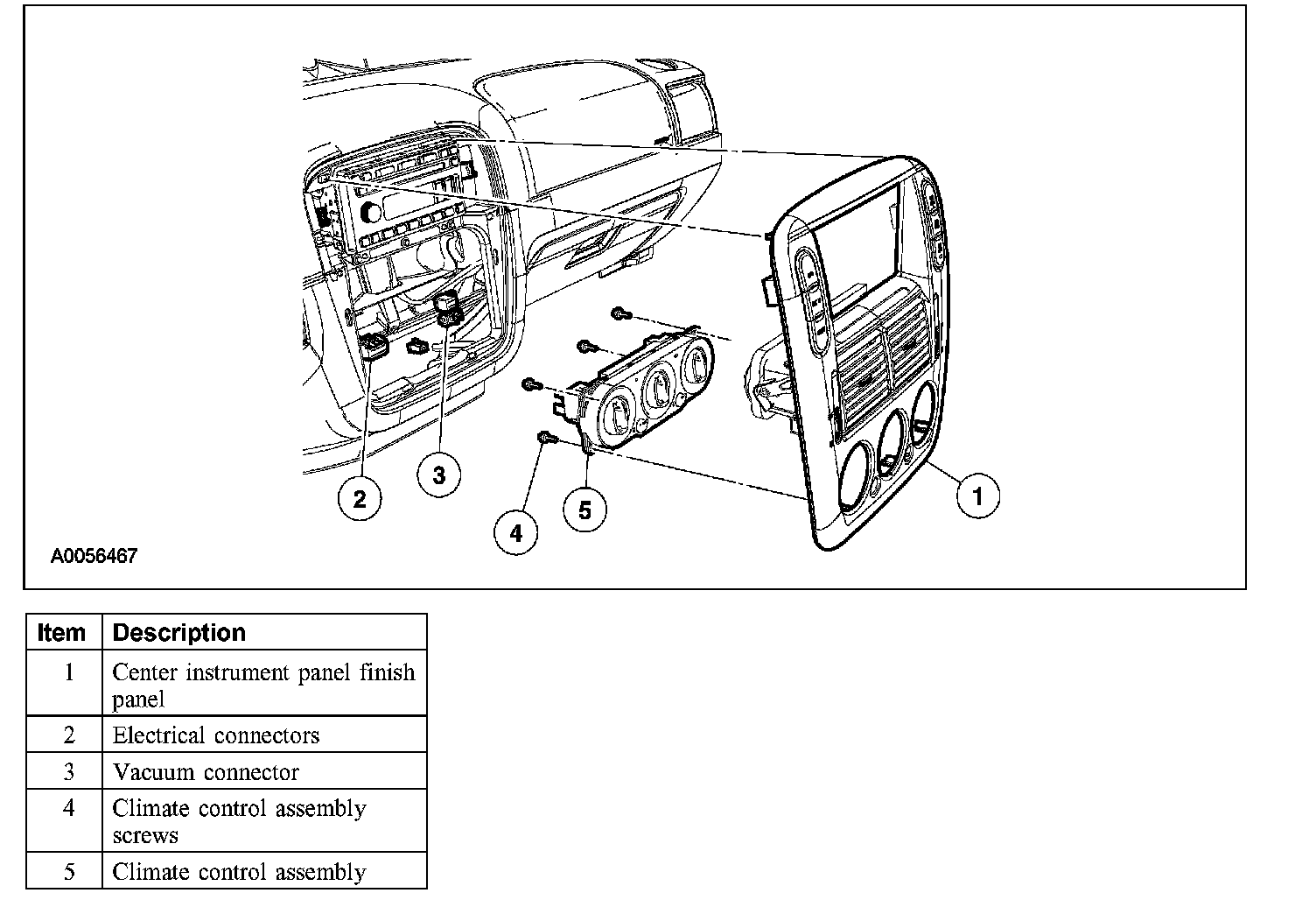 2
3
4
5
1
A0056467

| Item | Description |
|---|---|
| 1 | Center instrument panel finish panel |
| 2 | Electrical connectors |
| 3 | Vacuum connector |
| 4 | Climate control assembly screws |
| 5 | Climate control assembly |