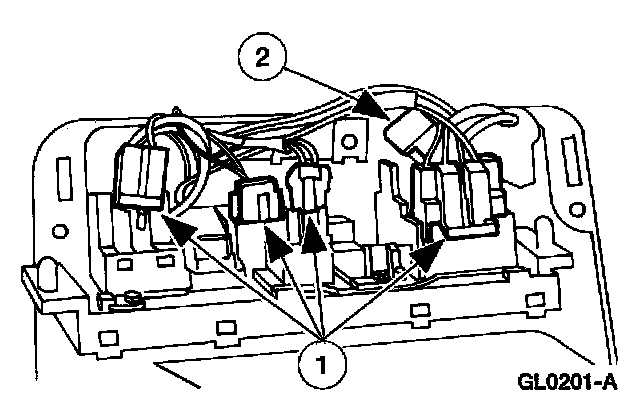 2

1

GL0201-A