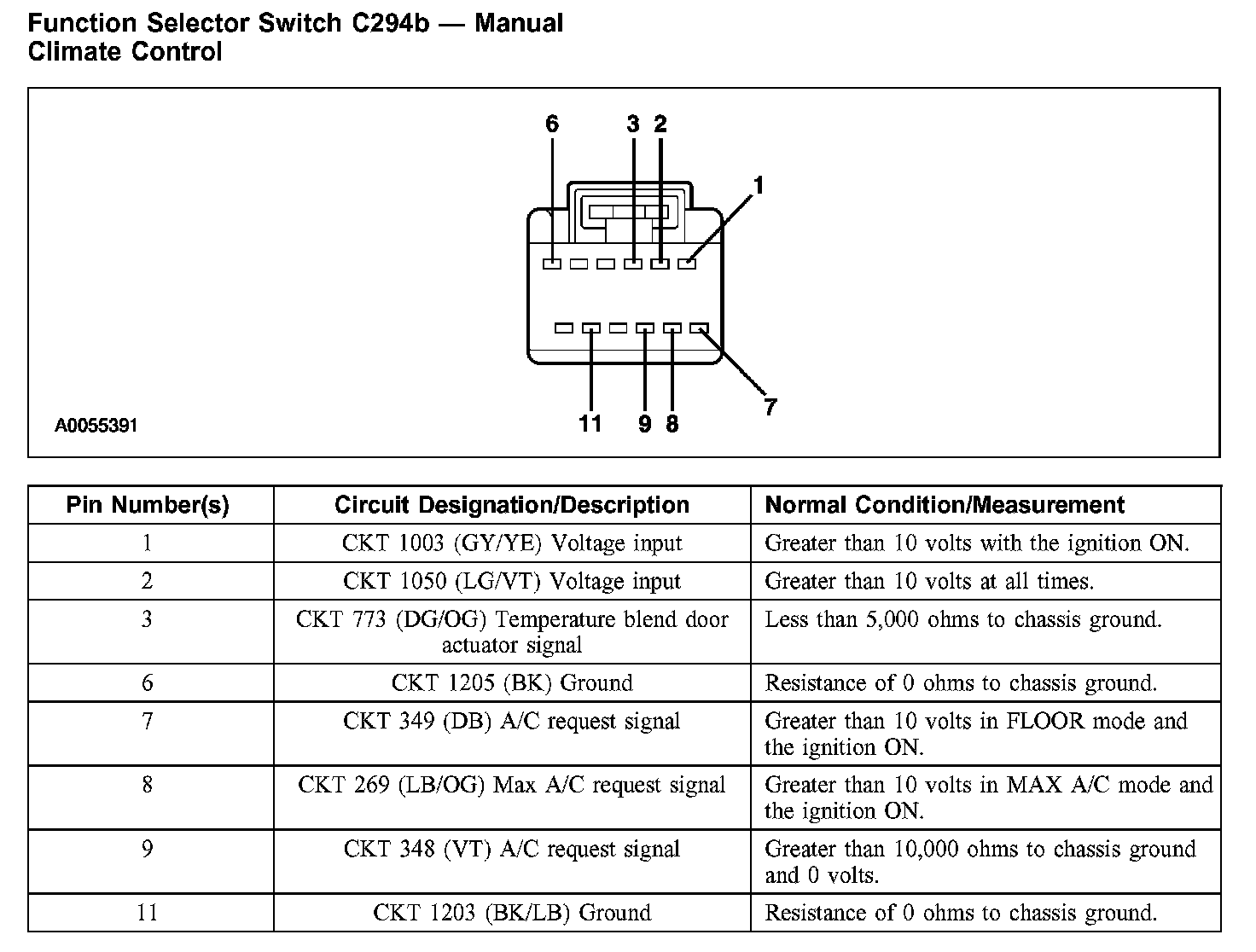 Function Selector Switch C294b — Manual Climate Control

6
3
2
1
7
11
9
8
A0055391

| Pin Number(s) | Circuit Designation/Description | Normal Condition/Measurement |
|---|---|---|
| 1 | CKT 1003 (GY/YE) Voltage input | Greater than 10 volts with the ignition ON. |
| 2 | CKT 1050 (LG/VT) Voltage input | Greater than 10 volts at all times. |
| 3 | CKT 773 (DG/OG) Temperature blend door actuator signal | Less than 5,000 ohms to chassis ground. |
| 6 | CKT 1205 (BK) Ground | Resistance of 0 ohms to chassis ground. |
| 7 | CKT 349 (DB) A/C request signal | Greater than 10 volts in FLOOR mode and the ignition ON. |
| 8 | CKT 269 (LB/OG) Max A/C request signal | Greater than 10 volts in MAX A/C mode and the ignition ON. |
| 9 | CKT 348 (VT) A/C request signal | Greater than 10,000 ohms to chassis ground and 0 volts. |
| 11 | CKT 1203 (BK/LB) Ground | Resistance of 0 ohms to chassis ground. |