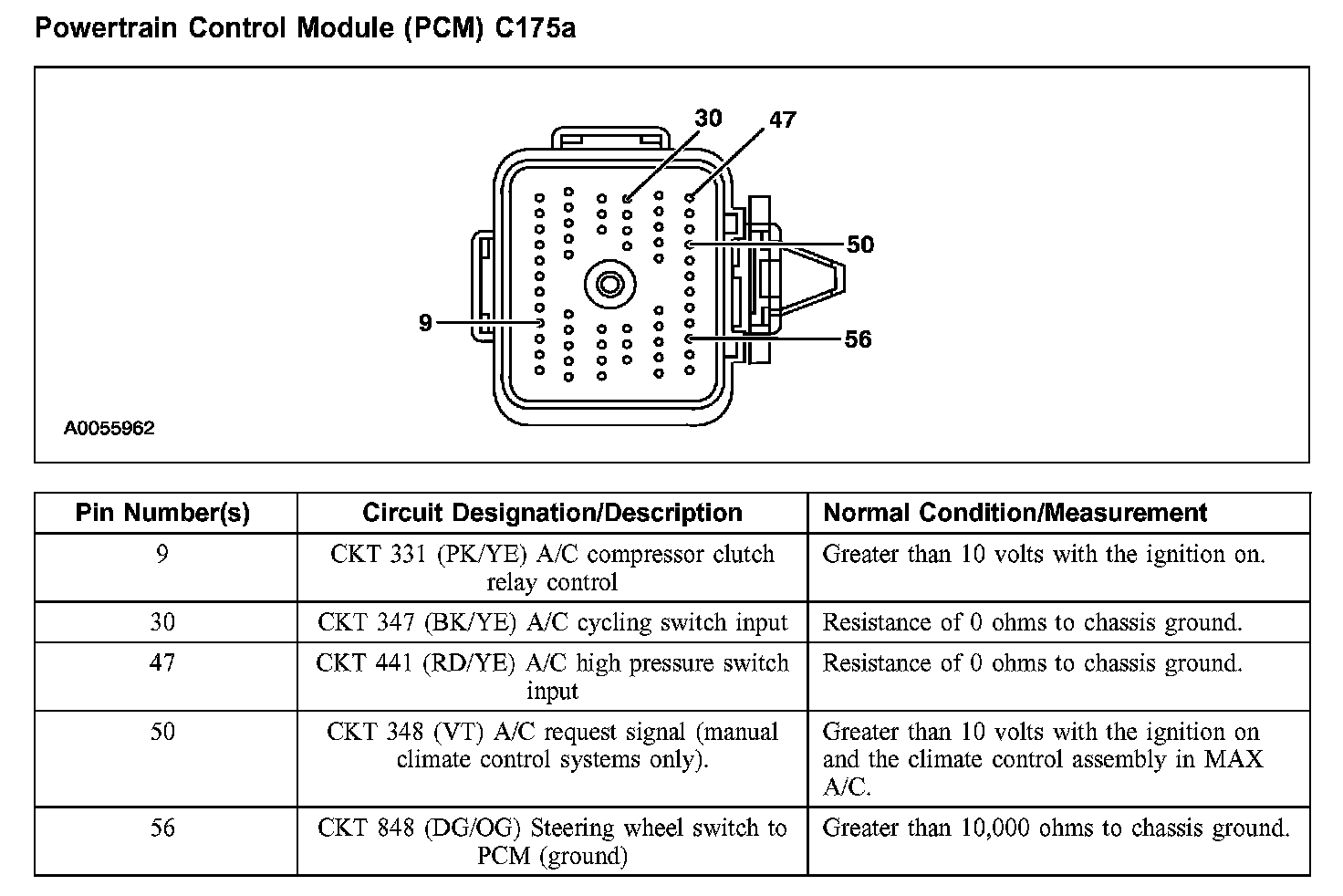 Powertrain Control Module (PCM) C175a

30
47
50
9
56
A0055962

| Pin Number(s) | Circuit Designation/Description | Normal Condition/Measurement |
|---|---|---|
| 9 | CKT 331 (PK/YE) A/C compressor clutch relay control | Greater than 10 volts with the ignition on. |
| 30 | CKT 347 (BK/YE) A/C cycling switch input | Resistance of 0 ohms to chassis ground. |
| 47 | CKT 441 (RD/YE) A/C high pressure switch input | Resistance of 0 ohms to chassis ground. |
| 50 | CKT 348 (VT) A/C request signal (manual climate control systems only). | Greater than 10 volts with the ignition on and the climate control assembly in MAX A/C. |
| 56 | CKT 848 (DG/OG) Steering wheel switch to PCM (ground) | Greater than 10,000 ohms to chassis ground. |