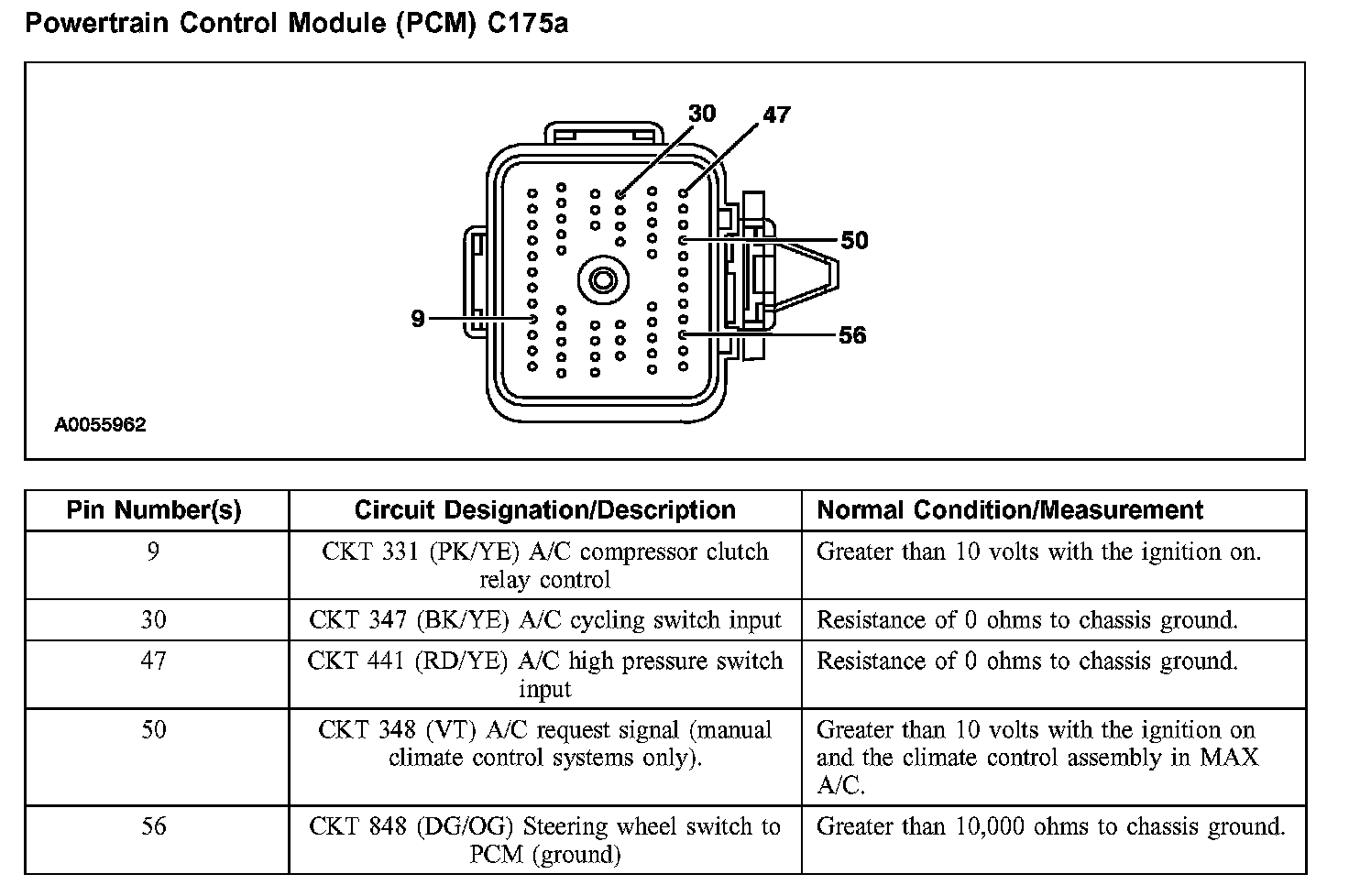 Powertrain Control Module (PCM) C175a

30
47
50
9
56
A0055962

| Pin Number(s) | Circuit Designation/Description | Normal Condition/Measurement |
|---|---|---|
| 9 | CKT 331 (PK/YE) A/C compressor clutch relay control | Greater than 10 volts with the ignition on. |
| 30 | CKT 347 (BK/YE) A/C cycling switch input | Resistance of 0 ohms to chassis ground. |
| 47 | CKT 441 (RD/YE) A/C high pressure switch input | Resistance of 0 ohms to chassis ground. |
| 50 | CKT 348 (VT) A/C request signal (manual climate control systems only). | Greater than 10 volts with the ignition on and the climate control assembly in MAX A/C. |
| 56 | CKT 848 (DG/OG) Steering wheel switch to PCM (ground) | Greater than 10,000 ohms to chassis ground. |