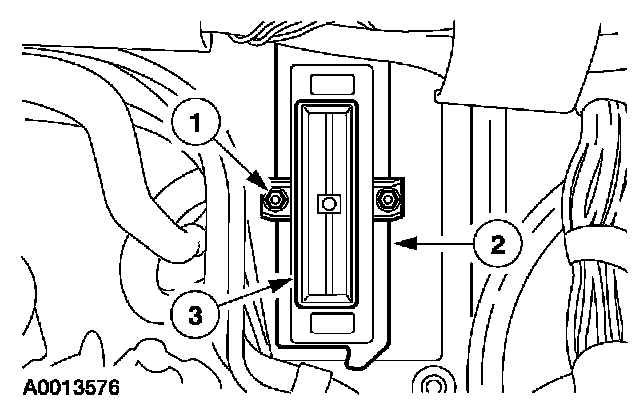 1
2
3
A0013576