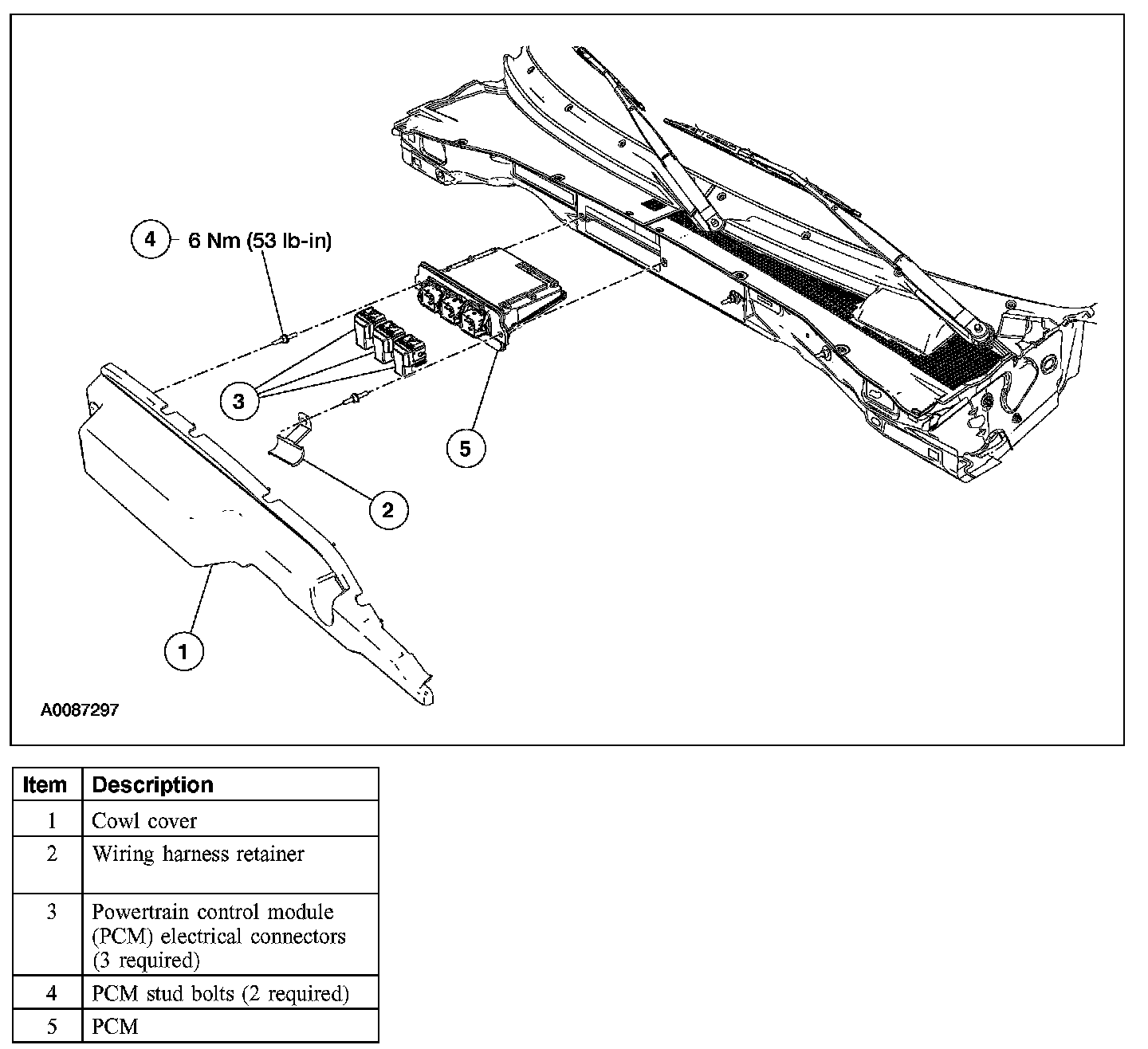 4 6 Nm (53 lb-in)

3

5

2

1

A0087297

| Item | Description |
|---|---|
| 1 | Cowl cover |
| 2 | Wiring harness retainer |
| 3 | Powertrain control module (PCM) electrical connectors (3 required) |
| 4 | PCM stud bolts (2 required) |
| 5 | PCM |