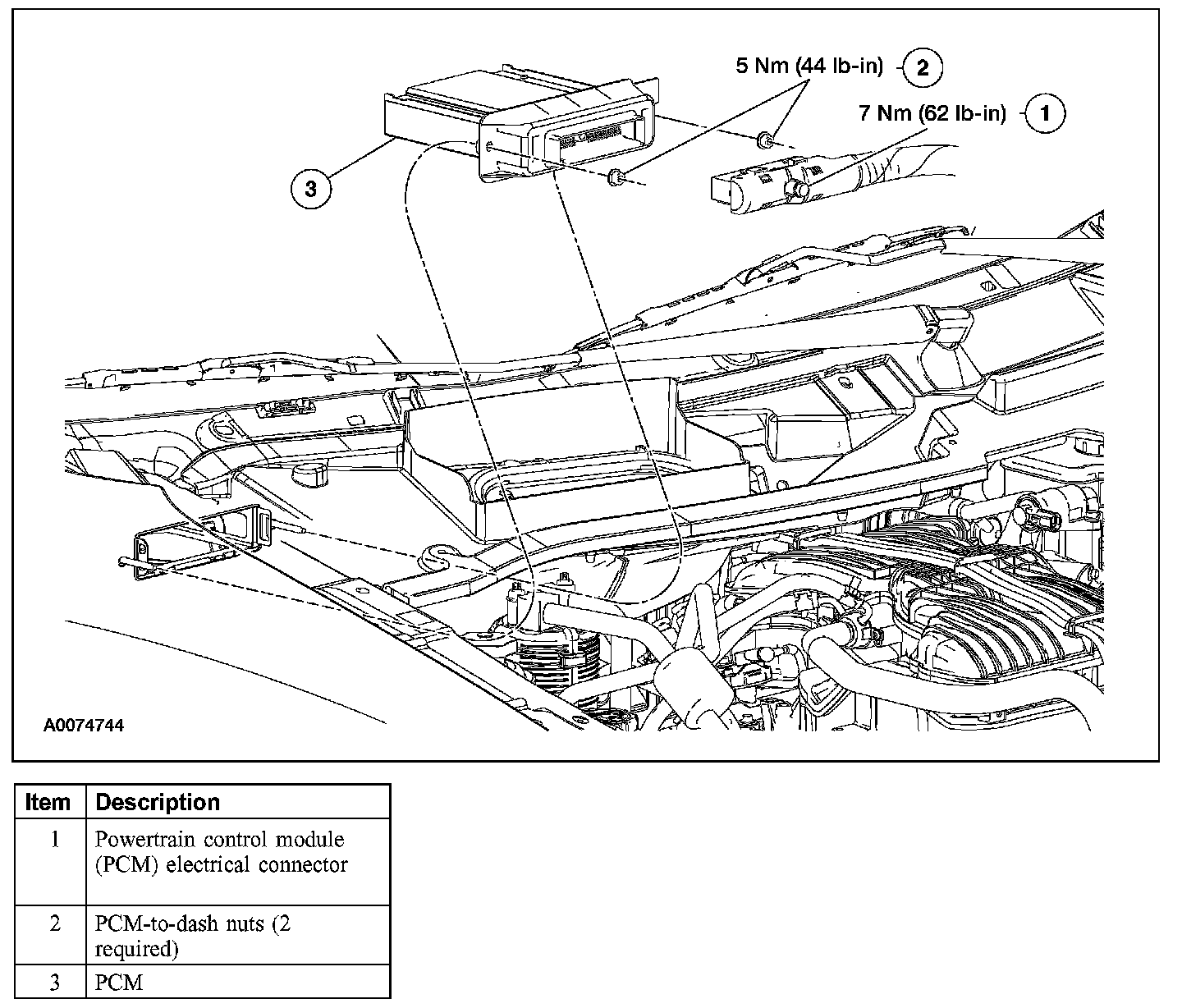 5 Nm (44 lb-in)
2
7 Nm (62 lb-in)
1
3
A0074744

| Item | Description |
|---|---|
| 1 | Powertrain control module (PCM) electrical connector |
| 2 | PCM-to-dash nuts (2 required) |
| 3 | PCM |