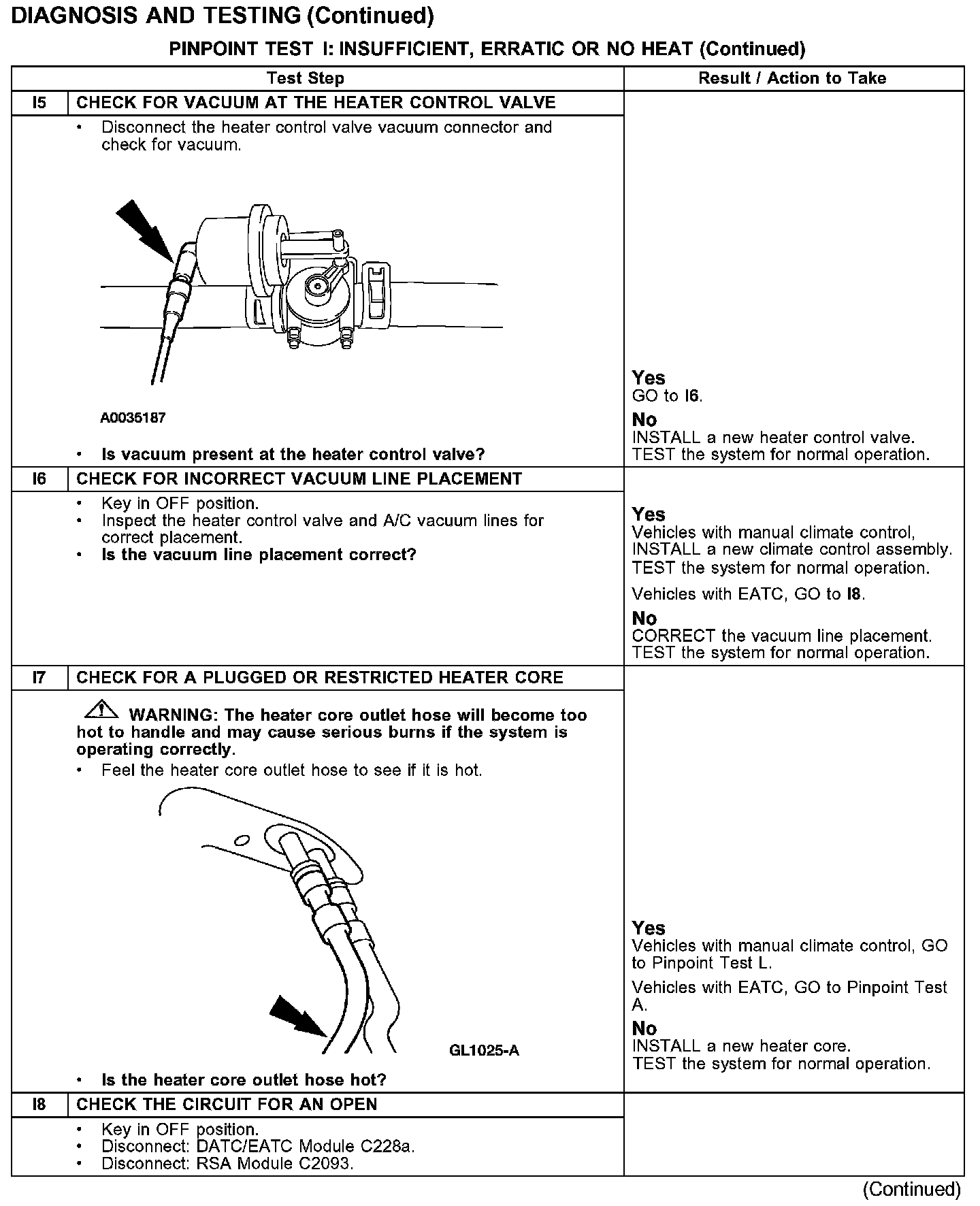 DIAGNOSIS AND TESTING (Continued)

PINPOINT TEST I: INSUFFICIENT, ERRATIC OR NO HEAT (Continued)

| | Test Step | Result / Action to Take |
|---|---|---|
| I5 | CHECK FOR VACUUM AT THE HEATER CONTROL VALVE | |
| | • Disconnect the heater control valve vacuum connector and check for vacuum. A0035187 • Is vacuum present at the heater control valve? | Yes GO to I6. No INSTALL a new heater control valve. TEST the system for normal operation. |
| I6 | CHECK FOR INCORRECT VACUUM LINE PLACEMENT | |
| | • Key in OFF position. • Inspect the heater control valve and A/C vacuum lines for correct placement. • Is the vacuum line placement correct? | Yes Vehicles with manual climate control, INSTALL a new climate control assembly. TEST the system for normal operation. Vehicles with EATC, GO to I8. No CORRECT the vacuum line placement. TEST the system for normal operation. |
| I7 | CHECK FOR A PLUGGED OR RESTRICTED HEATER CORE | |
| | WARNING: The heater core outlet hose will become too hot to handle and may cause serious burns if the system is operating correctly. • Feel the heater core outlet hose to see if it is hot. GL1025-A • Is the heater core outlet hose hot? | Yes Vehicles with manual climate control, GO to Pinpoint Test L. Vehicles with EATC, GO to Pinpoint Test A. No INSTALL a new heater core. TEST the system for normal operation. |
| I8 | CHECK THE CIRCUIT FOR AN OPEN | |
| | • Key in OFF position. • Disconnect: DATC/EATC Module C228a. • Disconnect: RSA Module C2093. | |

(Continued)