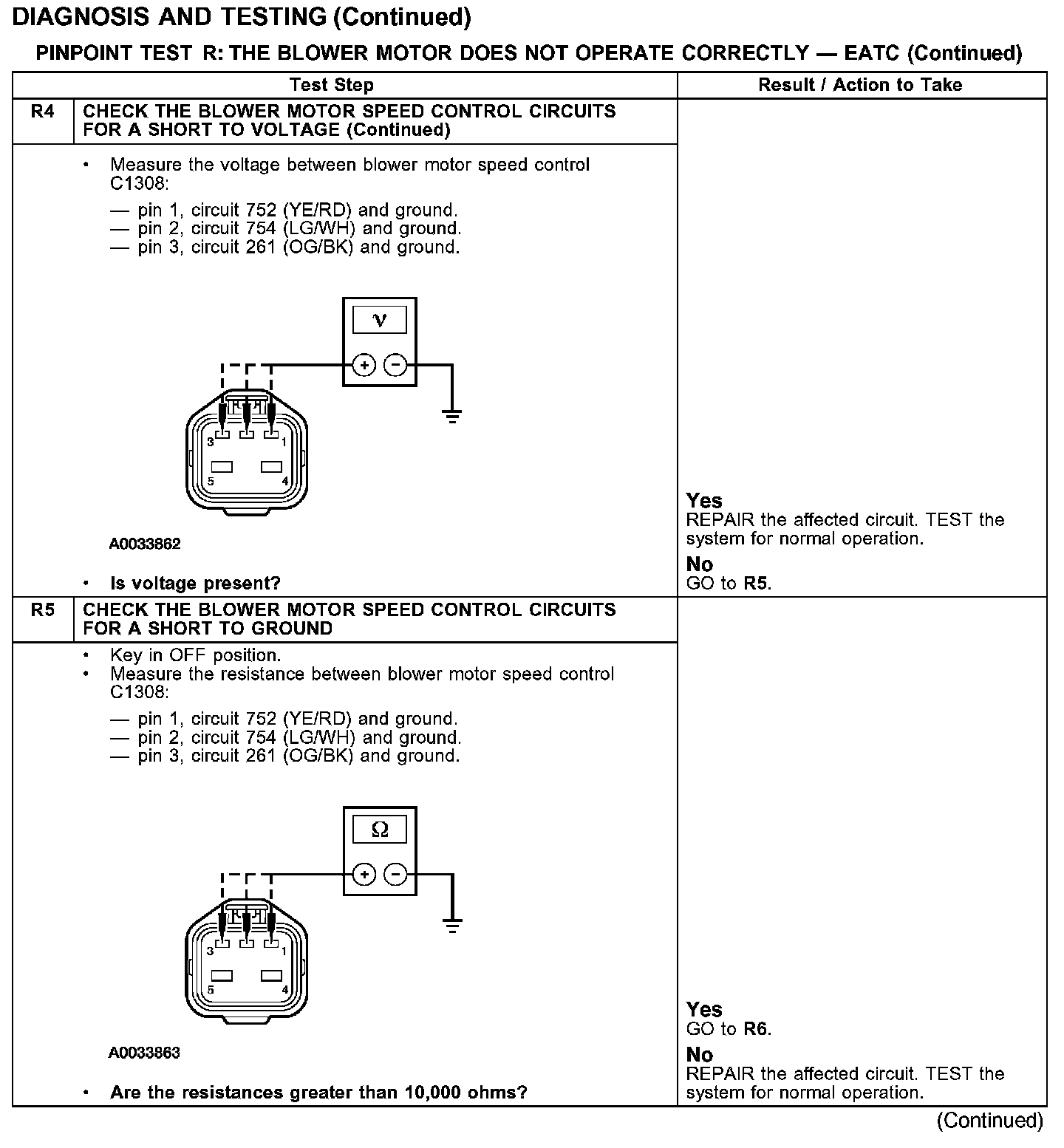 DIAGNOSIS AND TESTING (Continued)

PINPOINT TEST R: THE BLOWER MOTOR DOES NOT OPERATE CORRECTLY — EATC (Continued)

| | Test Step | Result / Action to Take |
|---|---|---|
| R4 | CHECK THE BLOWER MOTOR SPEED CONTROL CIRCUITS FOR A SHORT TO VOLTAGE (Continued) | |
| | • Measure the voltage between blower motor speed control C1308: — pin 1, circuit 752 (YE/RD) and ground. — pin 2, circuit 754 (LG/WH) and ground. — pin 3, circuit 261 (OG/BK) and ground. V + − 3 1 5 4 A0033862 • Is voltage present? | Yes REPAIR the affected circuit. TEST the system for normal operation. No GO to R5. |
| R5 | CHECK THE BLOWER MOTOR SPEED CONTROL CIRCUITS FOR A SHORT TO GROUND | |
| | • Key in OFF position. • Measure the resistance between blower motor speed control C1308: — pin 1, circuit 752 (YE/RD) and ground. — pin 2, circuit 754 (LG/WH) and ground. — pin 3, circuit 261 (OG/BK) and ground. Ω + − 3 1 5 4 A0033863 • Are the resistances greater than 10,000 ohms? | Yes GO to R6. No REPAIR the affected circuit. TEST the system for normal operation. |

(Continued)