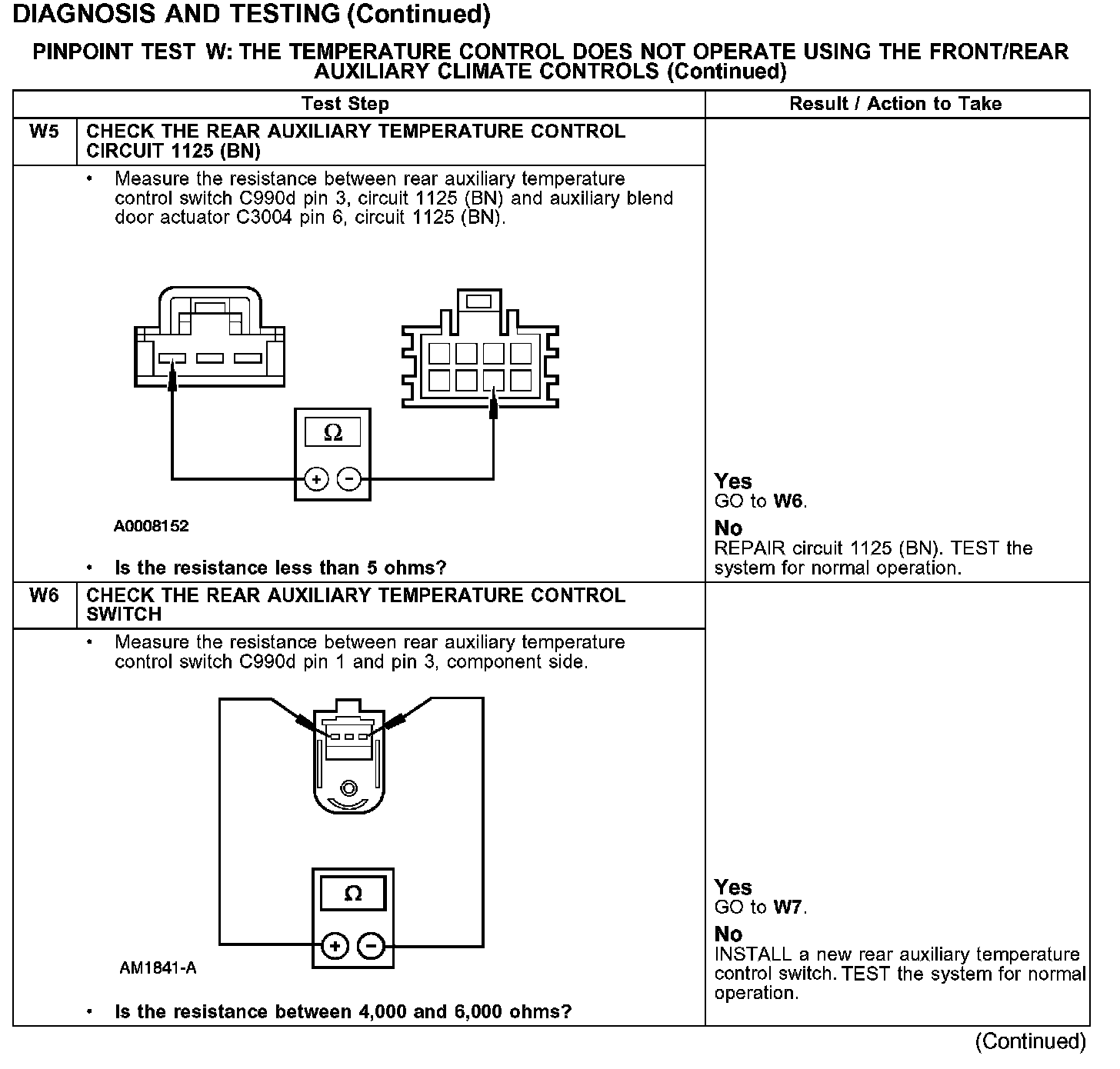 DIAGNOSIS AND TESTING (Continued)

PINPOINT TEST W: THE TEMPERATURE CONTROL DOES NOT OPERATE USING THE FRONT/REAR AUXILIARY CLIMATE CONTROLS (Continued)

| | Test Step | Result / Action to Take |
|---|---|---|
| W5 | CHECK THE REAR AUXILIARY TEMPERATURE CONTROL CIRCUIT 1125 (BN) | |
| | • Measure the resistance between rear auxiliary temperature control switch C990d pin 3, circuit 1125 (BN) and auxiliary blend door actuator C3004 pin 6, circuit 1125 (BN). Ω + − A0008152 • Is the resistance less than 5 ohms? | Yes GO to W6. No REPAIR circuit 1125 (BN). TEST the system for normal operation. |
| W6 | CHECK THE REAR AUXILIARY TEMPERATURE CONTROL SWITCH | |
| | • Measure the resistance between rear auxiliary temperature control switch C990d pin 1 and pin 3, component side. Ω + − AM1841-A • Is the resistance between 4,000 and 6,000 ohms? | Yes GO to W7. No INSTALL a new rear auxiliary temperature control switch. TEST the system for normal operation. |

(Continued)