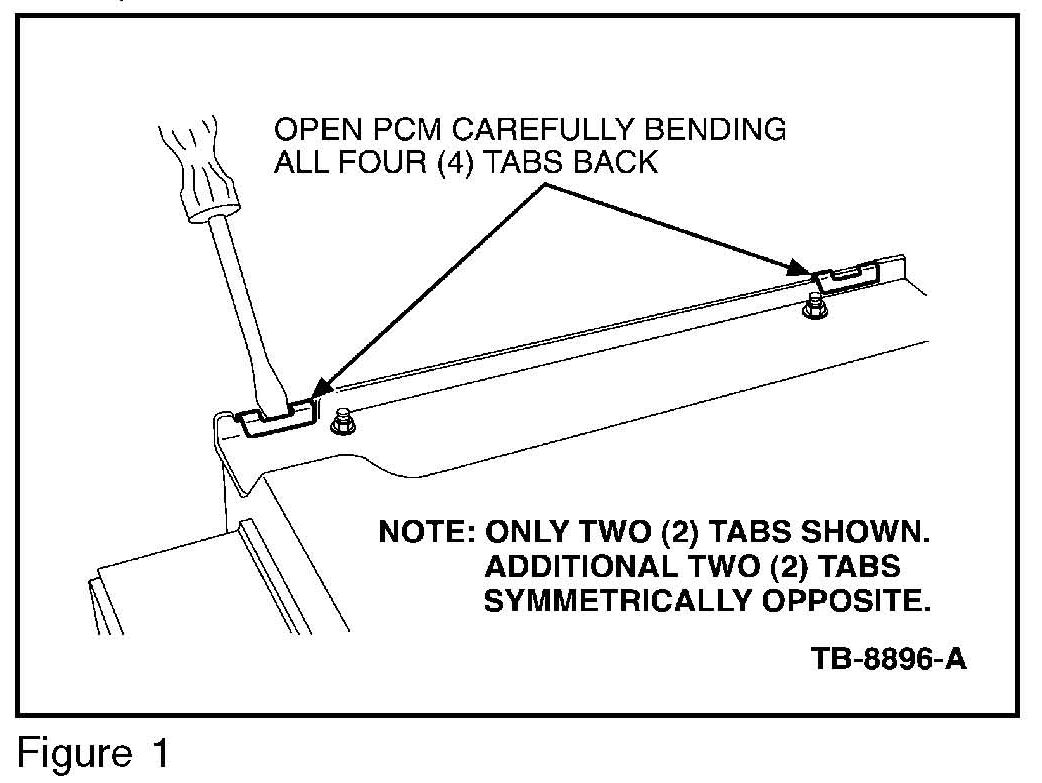 OPEN PCM CAREFULLY BENDING ALL FOUR (4) TABS BACK

NOTE: ONLY TWO (2) TABS SHOWN. ADDITIONAL TWO (2) TABS SYMMETRICALLY OPPOSITE.

TB-8896-A

Figure 1