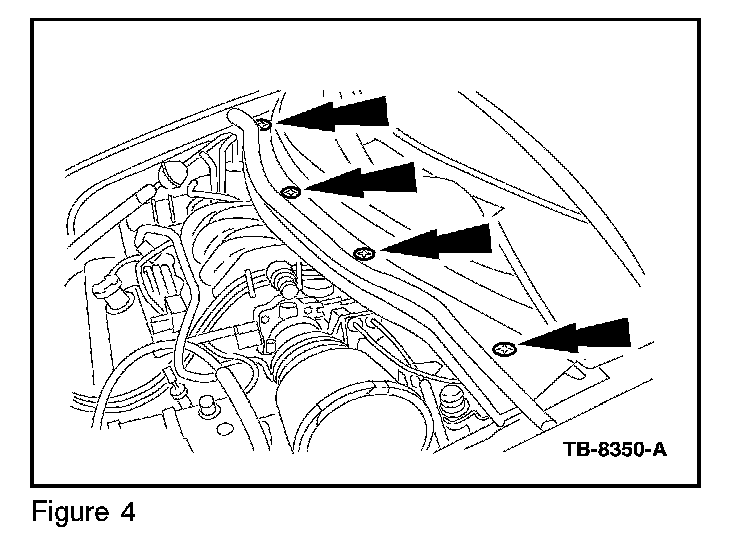 TB-8350-A

Figure 4