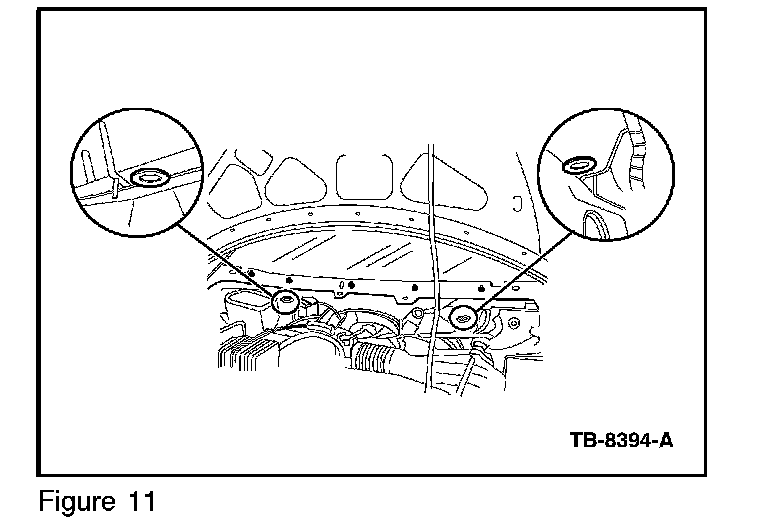 TB-8394-A

Figure 11