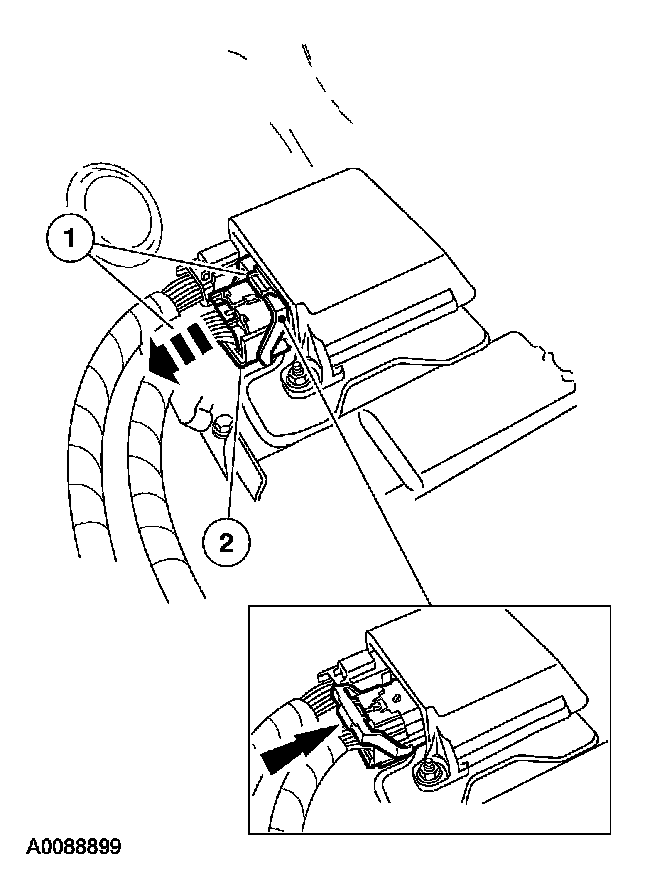 1

2

A0088899