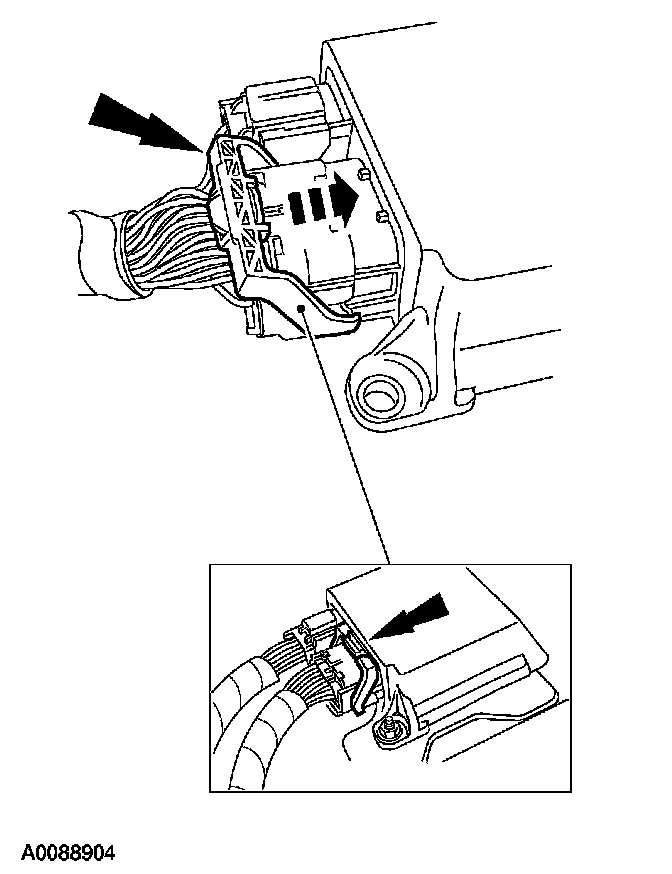 A0088904