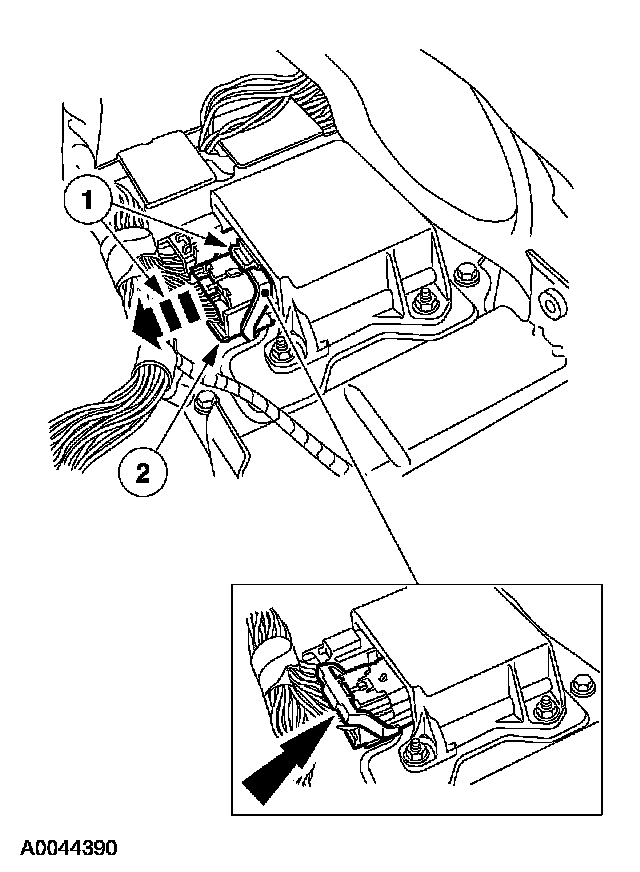 1

2

A0044390