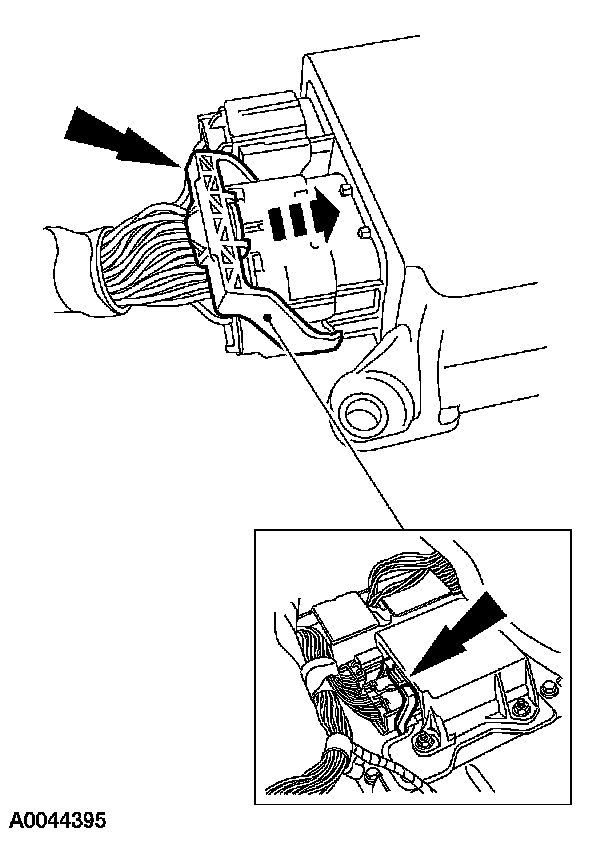 A0044395