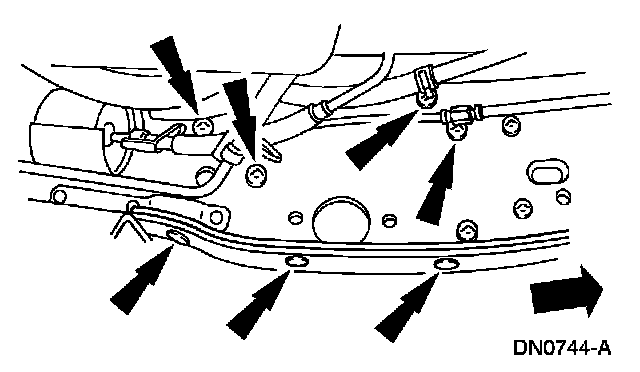 DN0744-A