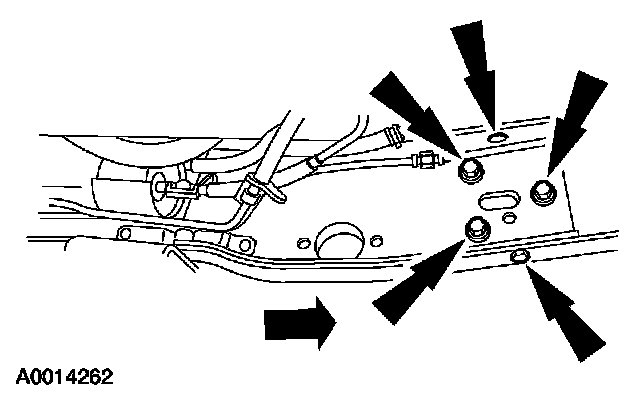 A0014262