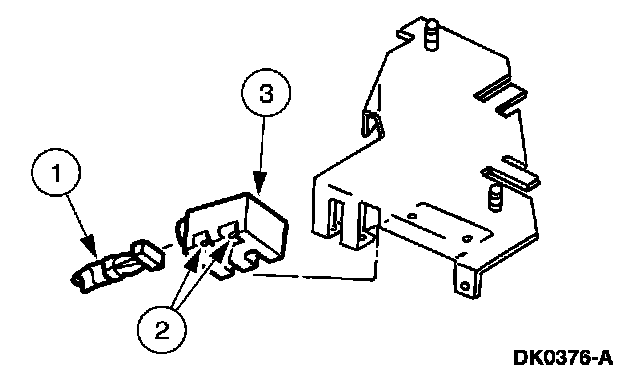 3

1

2

DK0376-A