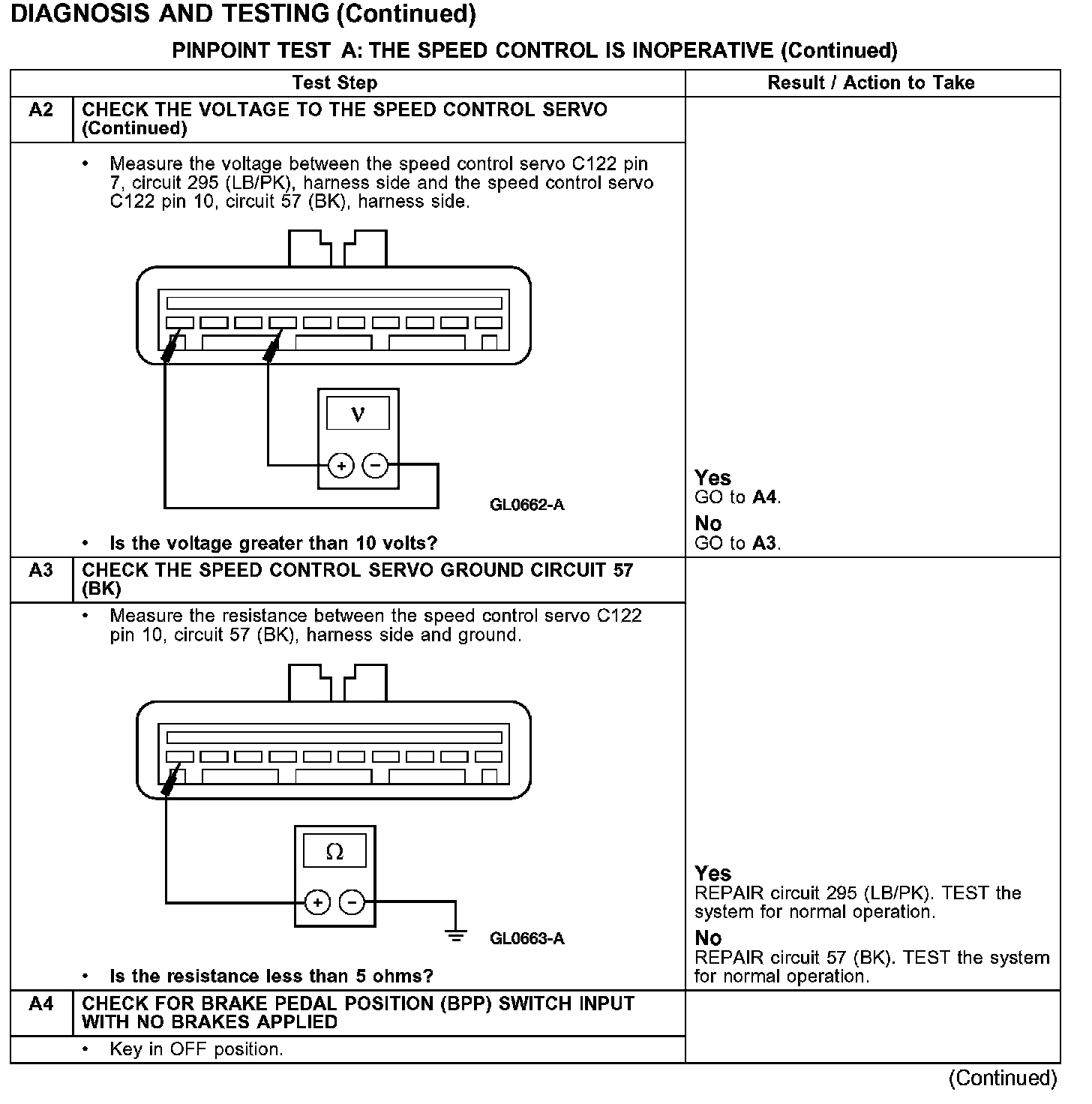 DIAGNOSIS AND TESTING (Continued)

PINPOINT TEST A: THE SPEED CONTROL IS INOPERATIVE (Continued)

| | Test Step | Result / Action to Take |
|---|---|---|
| A2 | CHECK THE VOLTAGE TO THE SPEED CONTROL SERVO (Continued) | |
| | • Measure the voltage between the speed control servo C122 pin 7, circuit 295 (LB/PK), harness side and the speed control servo C122 pin 10, circuit 57 (BK), harness side. V + − GL0662-A • Is the voltage greater than 10 volts? | Yes GO to A4. No GO to A3. |
| A3 | CHECK THE SPEED CONTROL SERVO GROUND CIRCUIT 57 (BK) | |
| | • Measure the resistance between the speed control servo C122 pin 10, circuit 57 (BK), harness side and ground. Ω + − GL0663-A • Is the resistance less than 5 ohms? | Yes REPAIR circuit 295 (LB/PK). TEST the system for normal operation. No REPAIR circuit 57 (BK). TEST the system for normal operation. |
| A4 | CHECK FOR BRAKE PEDAL POSITION (BPP) SWITCH INPUT WITH NO BRAKES APPLIED | |
| | • Key in OFF position. | |

(Continued)