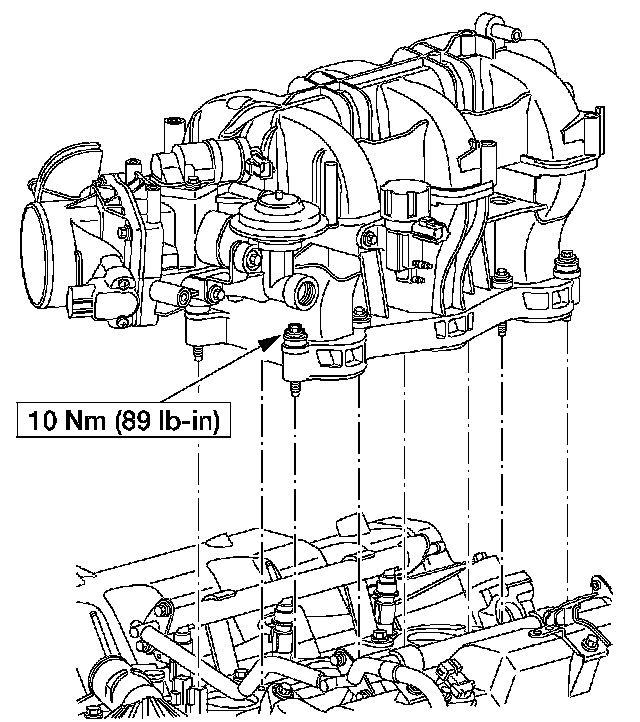 10 Nm (89 lb-in)