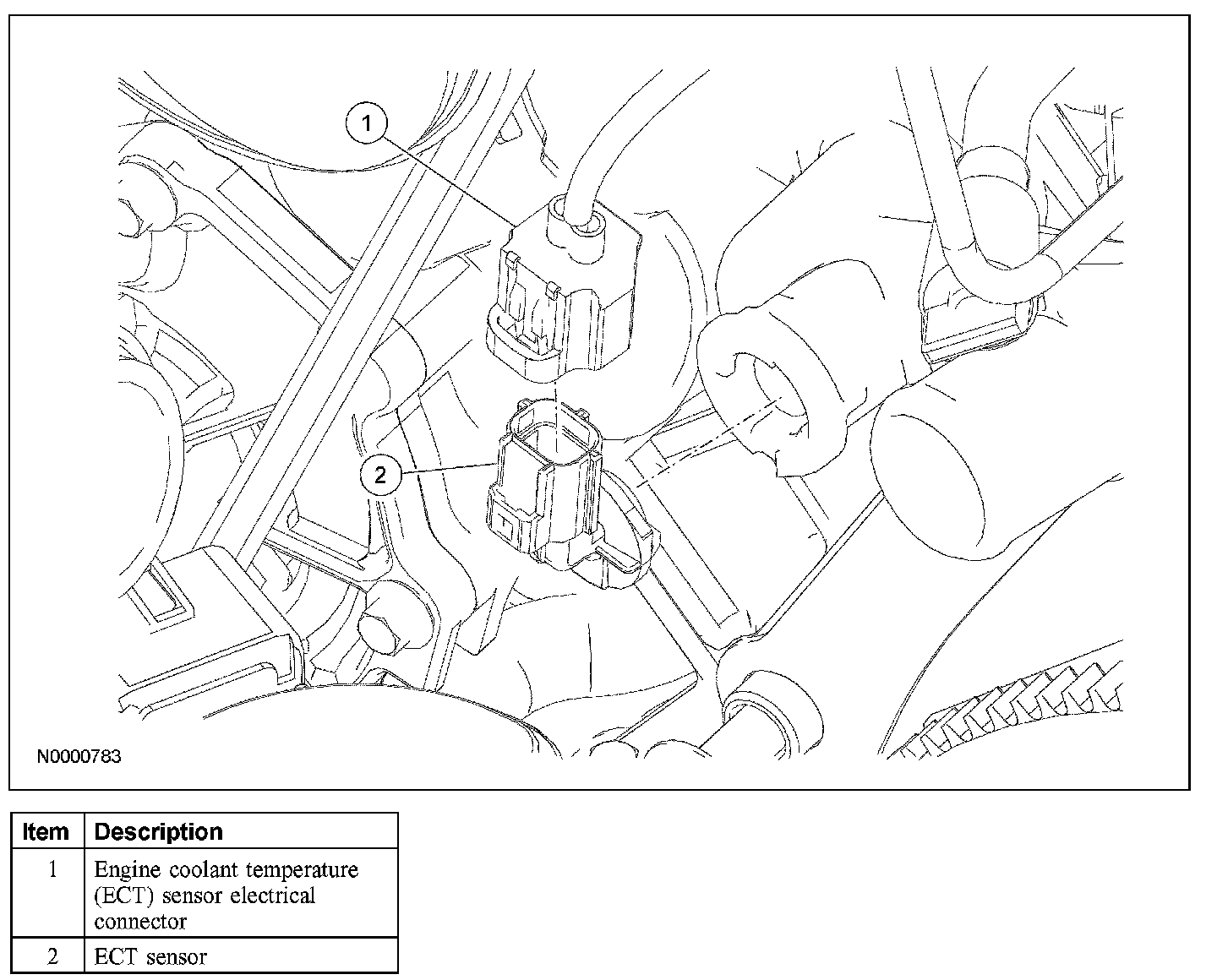 1

2

N0000783

| Item | Description |
|---|---|
| 1 | Engine coolant temperature (ECT) sensor electrical connector |
| 2 | ECT sensor |