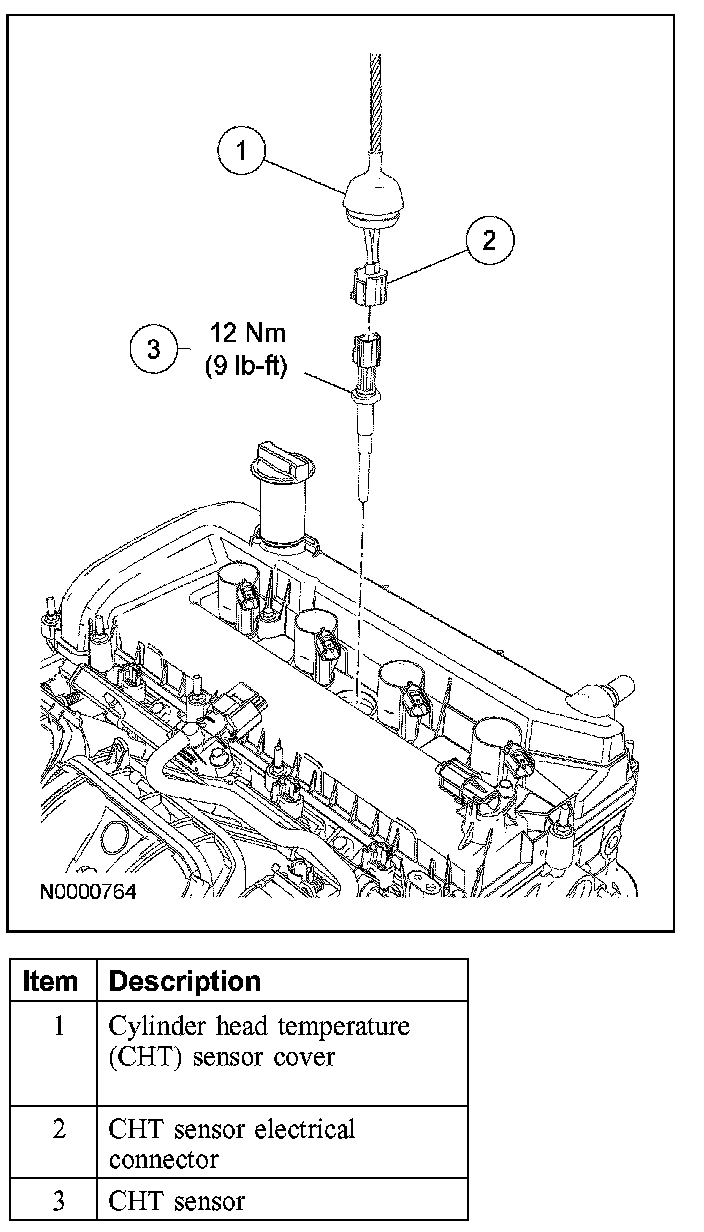 1

2

3

12 Nm
(9 lb-ft)

N0000764

| Item | Description |
|---|---|
| 1 | Cylinder head temperature (CHT) sensor cover |
| 2 | CHT sensor electrical connector |
| 3 | CHT sensor |