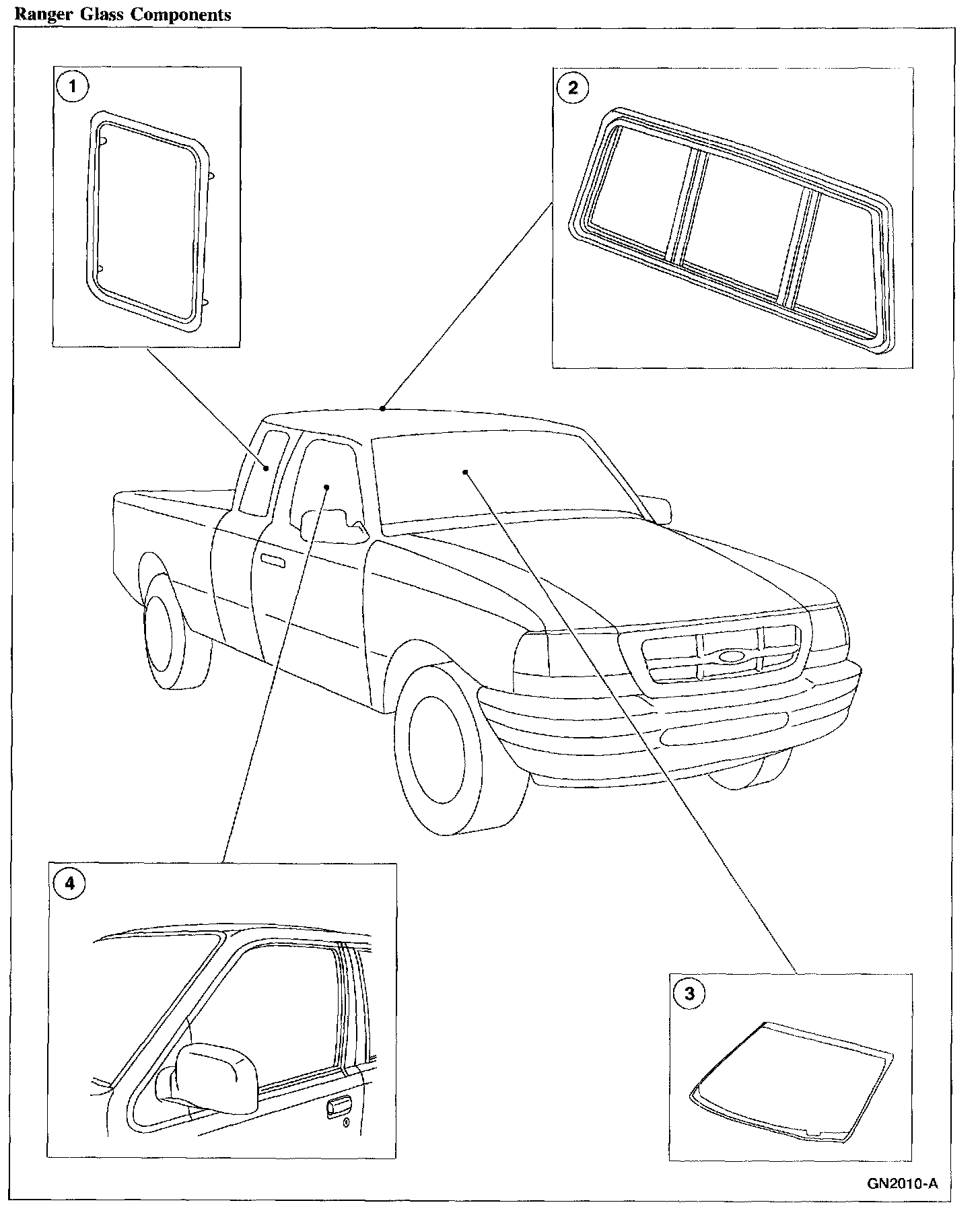 Ranger Glass Components

1

2

4

3

GN2010-A