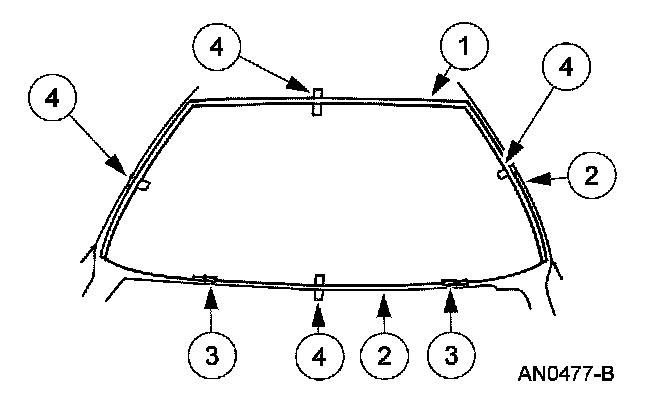 4
1
4
4
2
3
4
2
3
AN0477-B