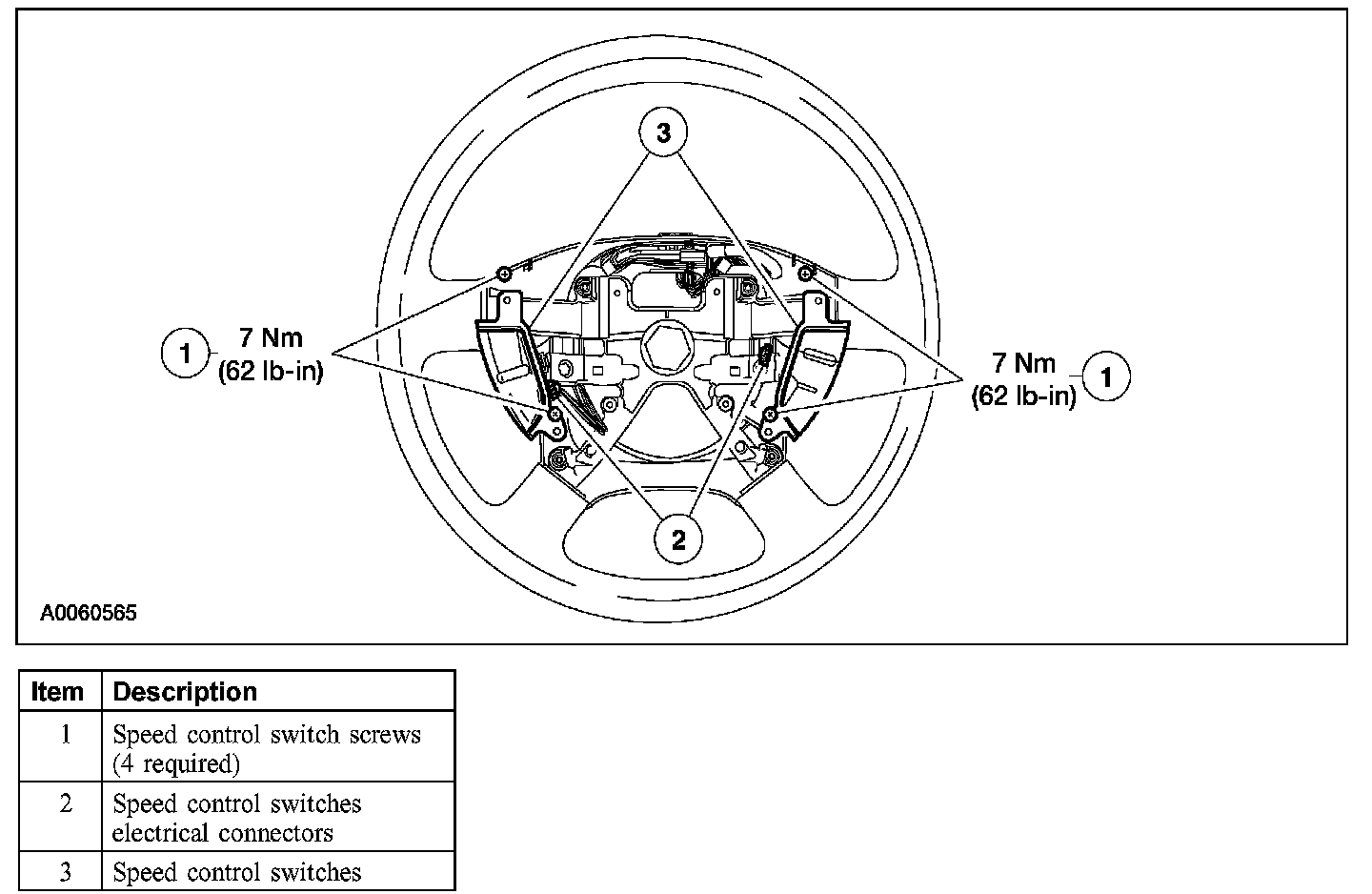 3

1 7 Nm (62 lb-in)

7 Nm (62 lb-in) 1

2

A0060565

| Item | Description |
|---|---|
| 1 | Speed control switch screws (4 required) |
| 2 | Speed control switches electrical connectors |
| 3 | Speed control switches |