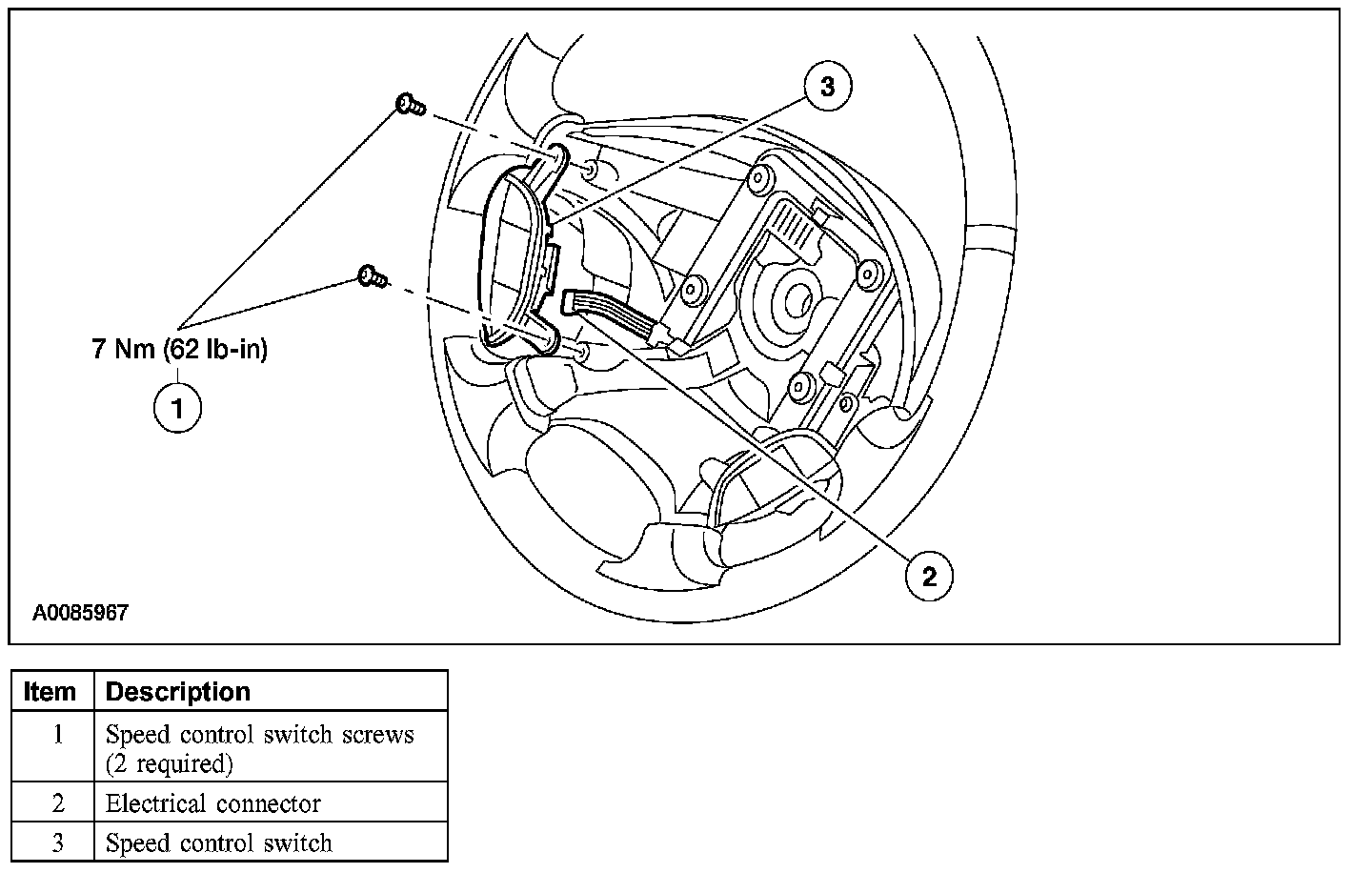 3

7 Nm (62 lb-in)

1

2

A0085967

| Item | Description |
|---|---|
| 1 | Speed control switch screws (2 required) |
| 2 | Electrical connector |
| 3 | Speed control switch |