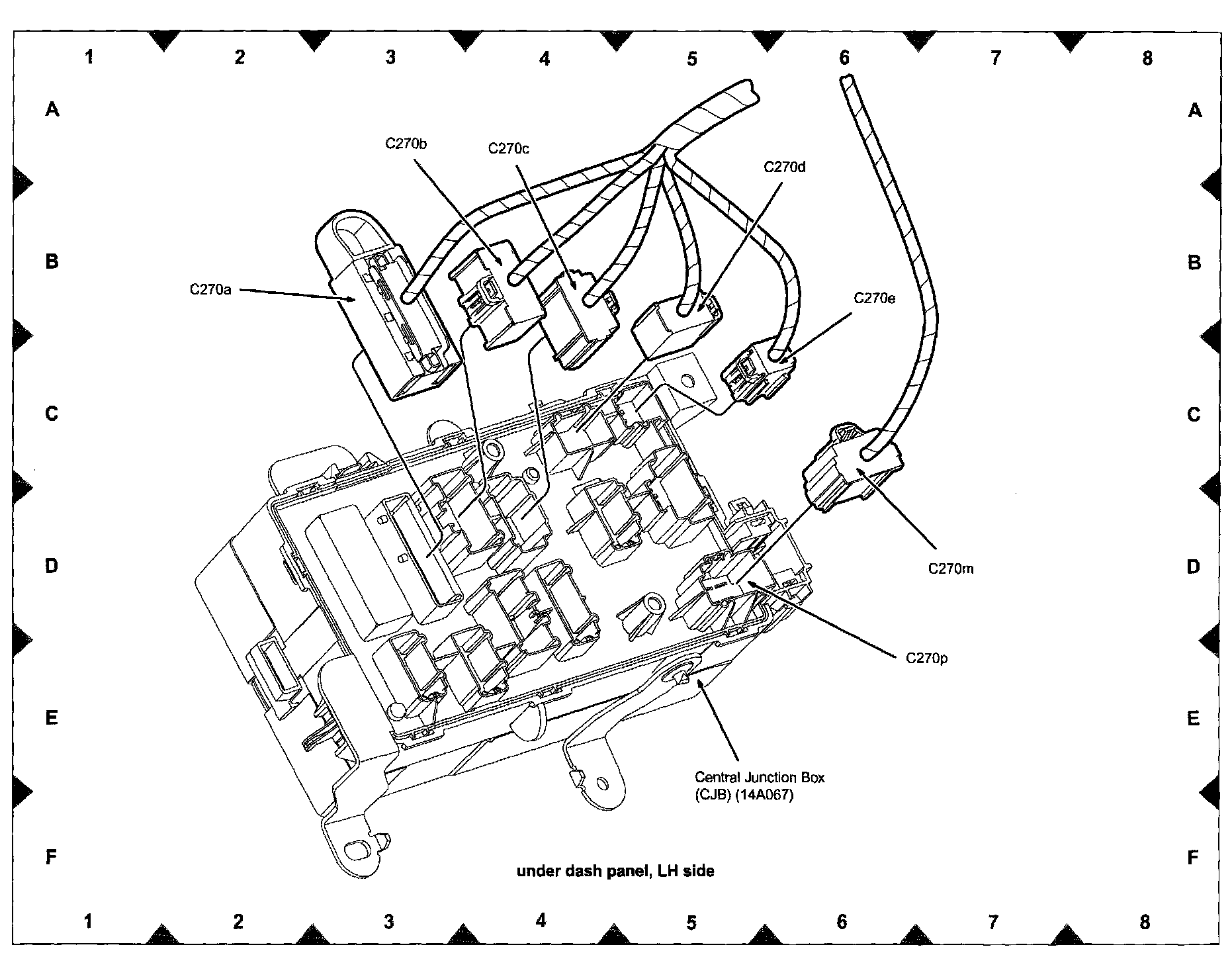 1 2 3 4 5 6 7 8

A A

C270b

C270c

C270d

B B

C270a

C270e

C C

D D

C270m

C270p

E E

Central Junction Box (CJB) (14A067)

F F

under dash panel, LH side

1 2 3 4 5 6 7 8