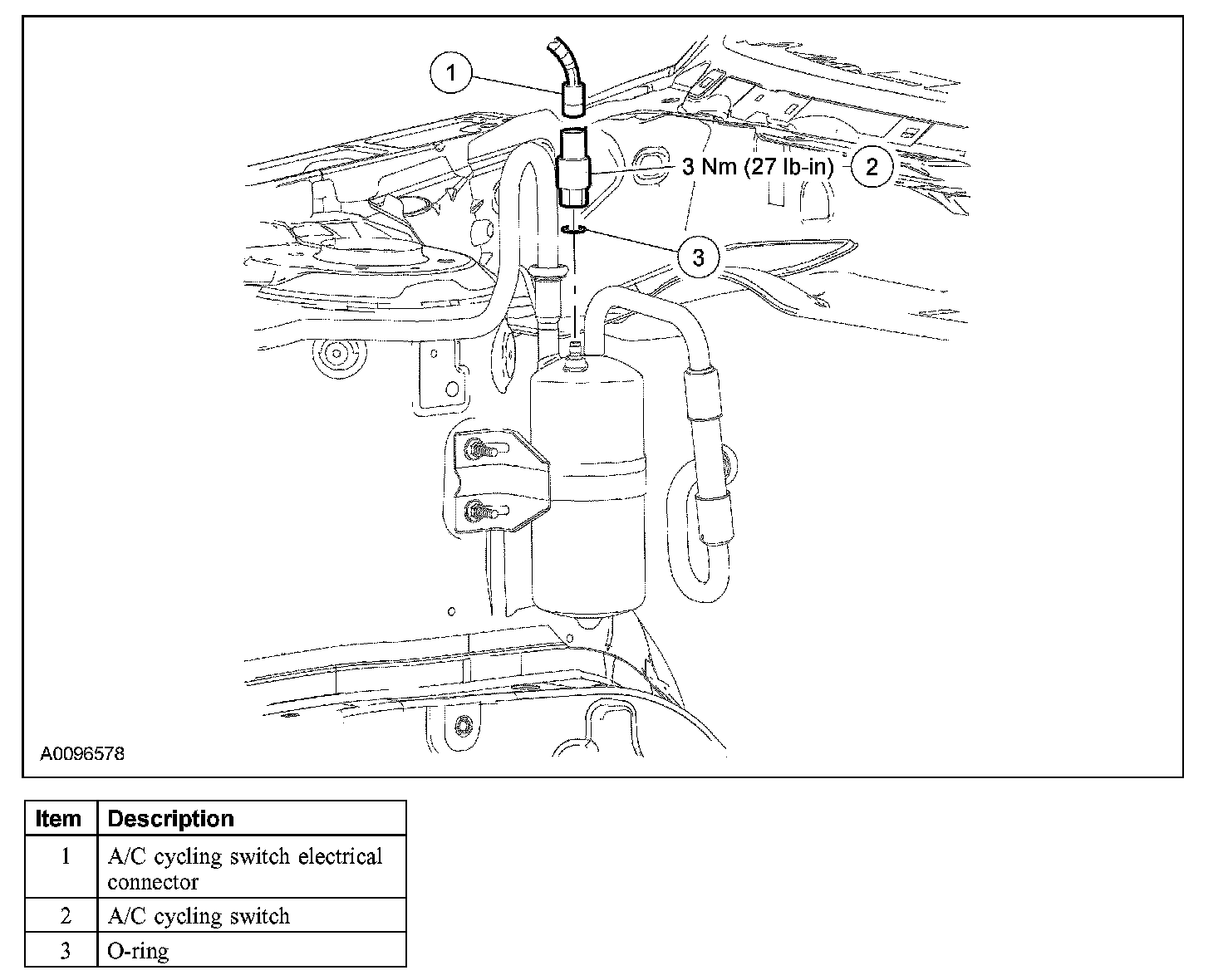 1

3 Nm (27 lb-in)

2

3

A0096578

| Item | Description |
|---|---|
| 1 | A/C cycling switch electrical connector |
| 2 | A/C cycling switch |
| 3 | O-ring |