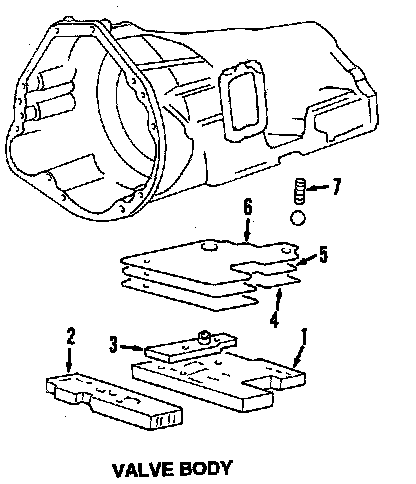 7
6
5
4
2
3
1
VALVE BODY