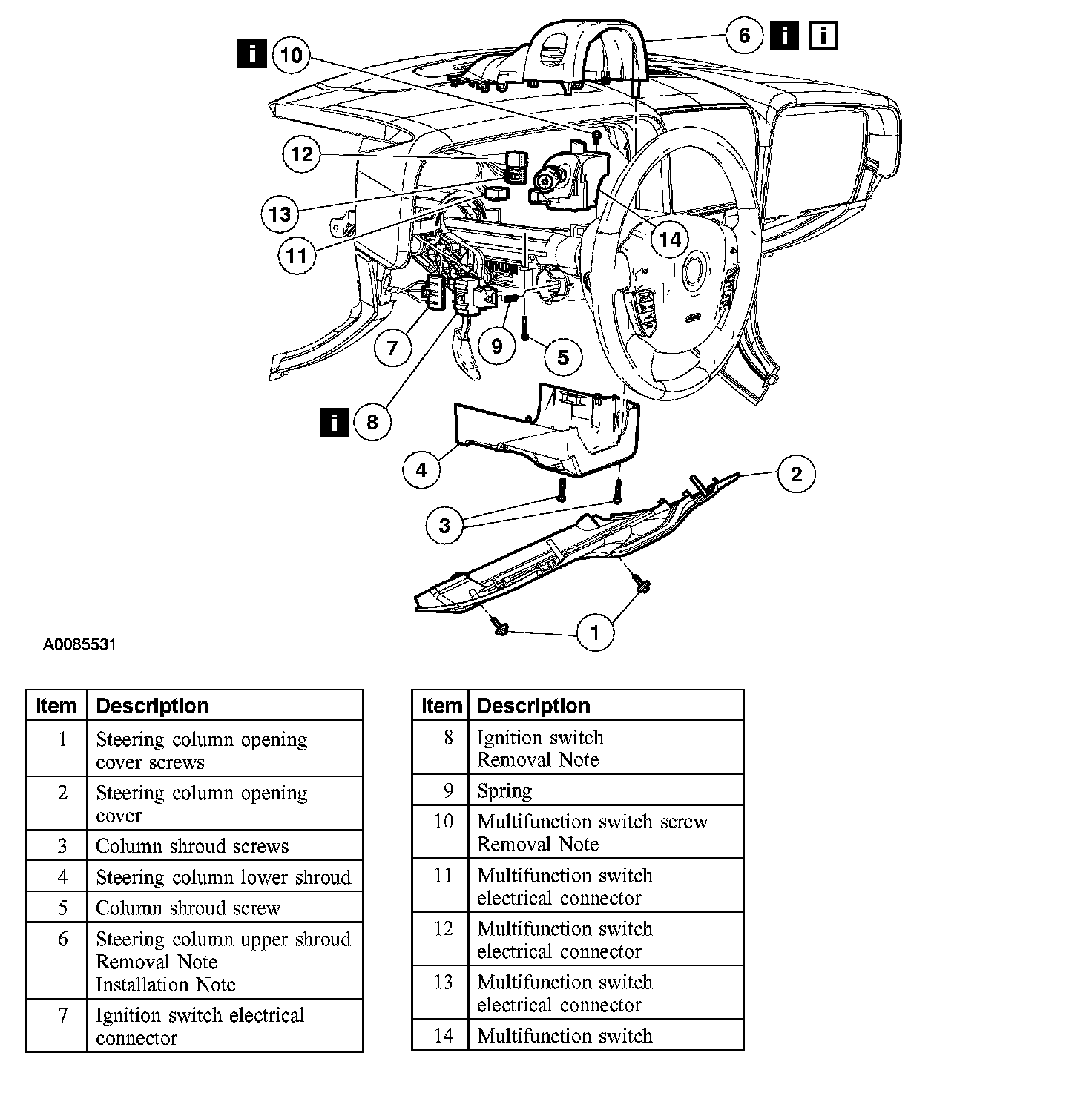 i 10

6 i i

12

13

11

14

7

9

5

i 8

4

2

3

1

A0085531

| Item | Description |
|---|---|
| 1 | Steering column opening cover screws |
| 2 | Steering column opening cover |
| 3 | Column shroud screws |
| 4 | Steering column lower shroud |
| 5 | Column shroud screw |
| 6 | Steering column upper shroud Removal Note Installation Note |
| 7 | Ignition switch electrical connector |

| Item | Description |
|---|---|
| 8 | Ignition switch Removal Note |
| 9 | Spring |
| 10 | Multifunction switch screw Removal Note |
| 11 | Multifunction switch electrical connector |
| 12 | Multifunction switch electrical connector |
| 13 | Multifunction switch electrical connector |
| 14 | Multifunction switch |