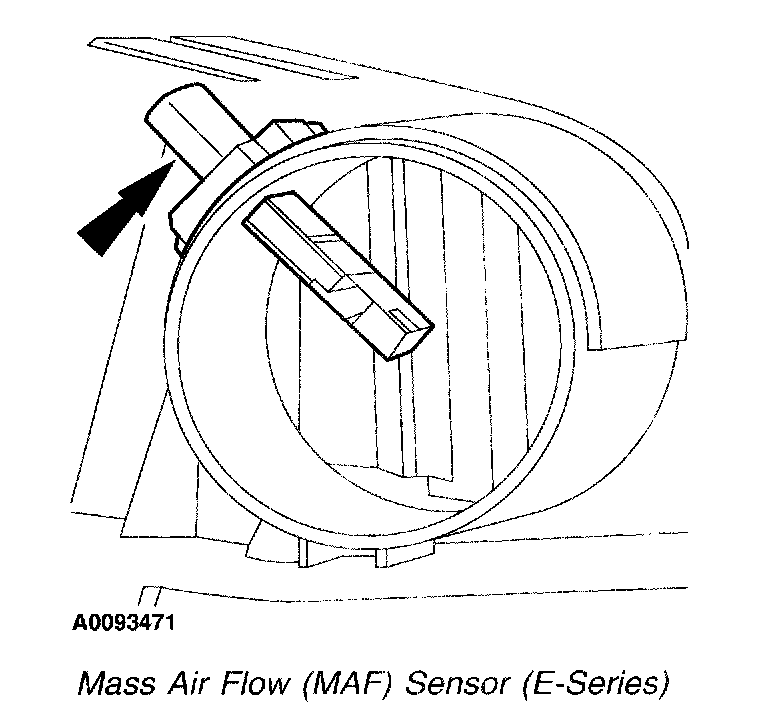 A0093471

Mass Air Flow (MAF) Sensor (E-Series)