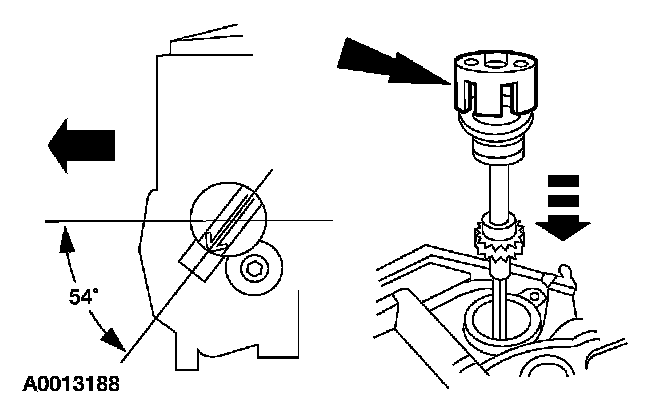 54°

A0013188