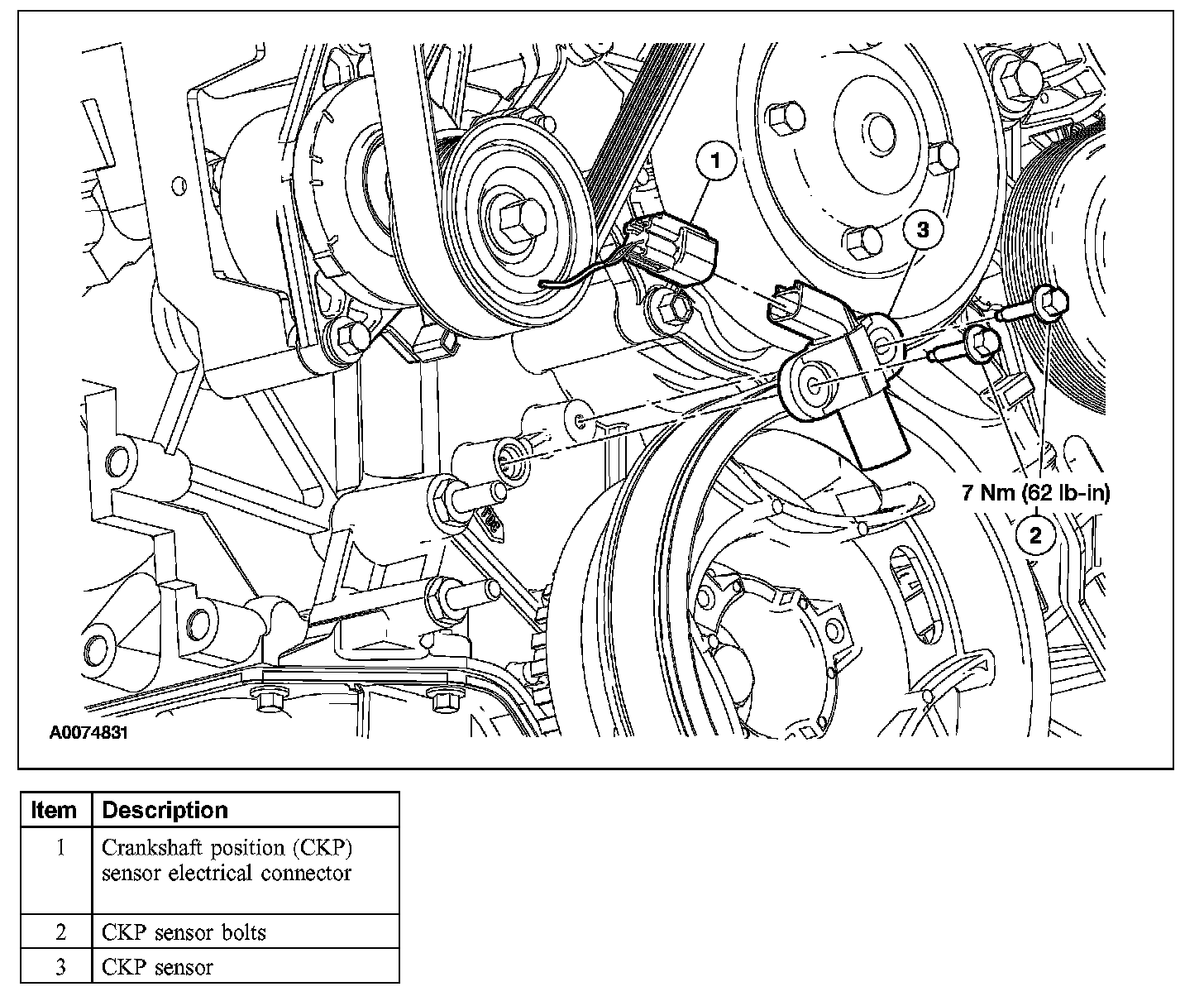 1

3

7 Nm (62 lb-in)

2

A0074831

| Item | Description |
|---|---|
| 1 | Crankshaft position (CKP) sensor electrical connector |
| 2 | CKP sensor bolts |
| 3 | CKP sensor |