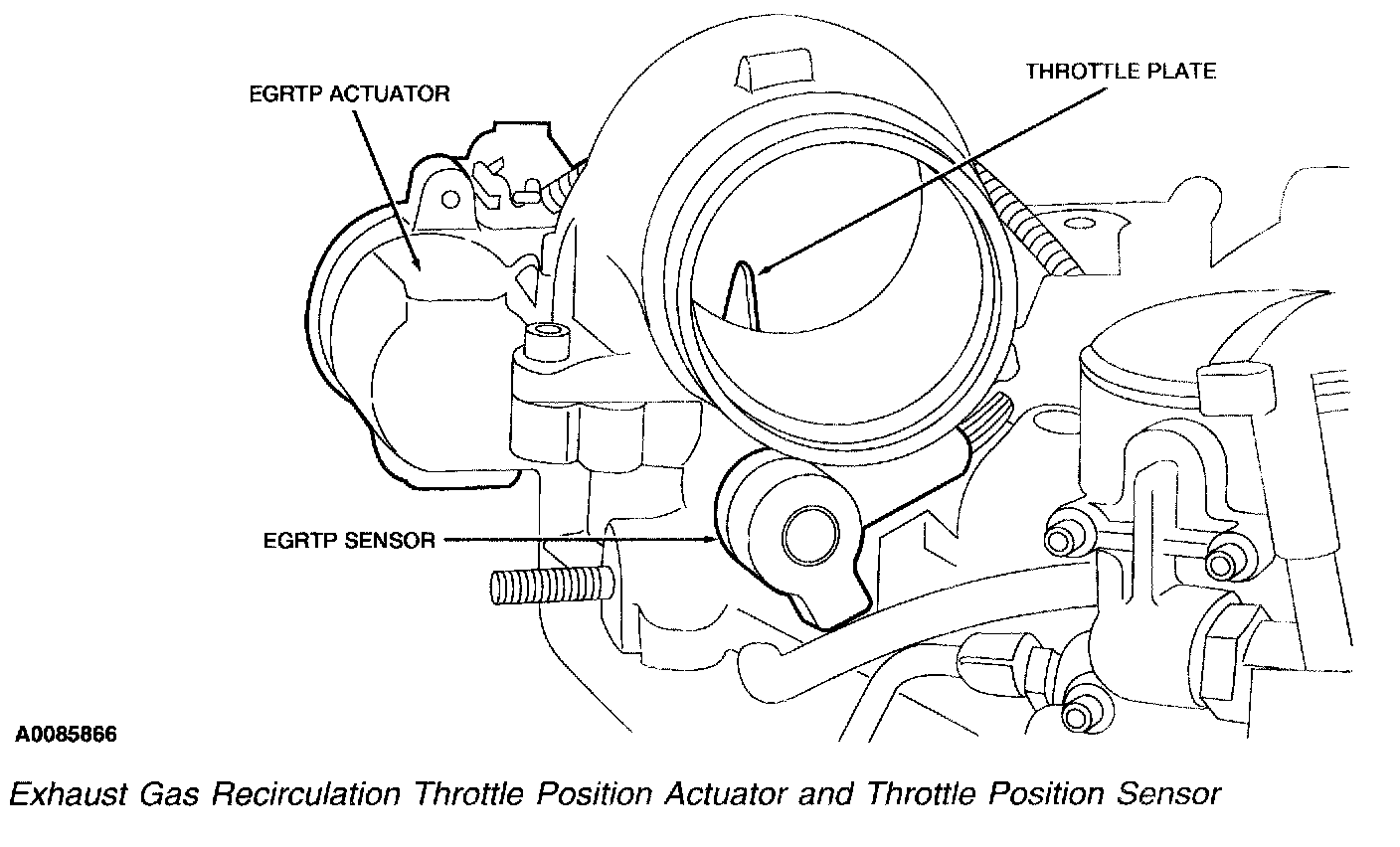 EGRTP ACTUATOR

THROTTLE PLATE

EGRTP SENSOR

A0085866

Exhaust Gas Recirculation Throttle Position Actuator and Throttle Position Sensor